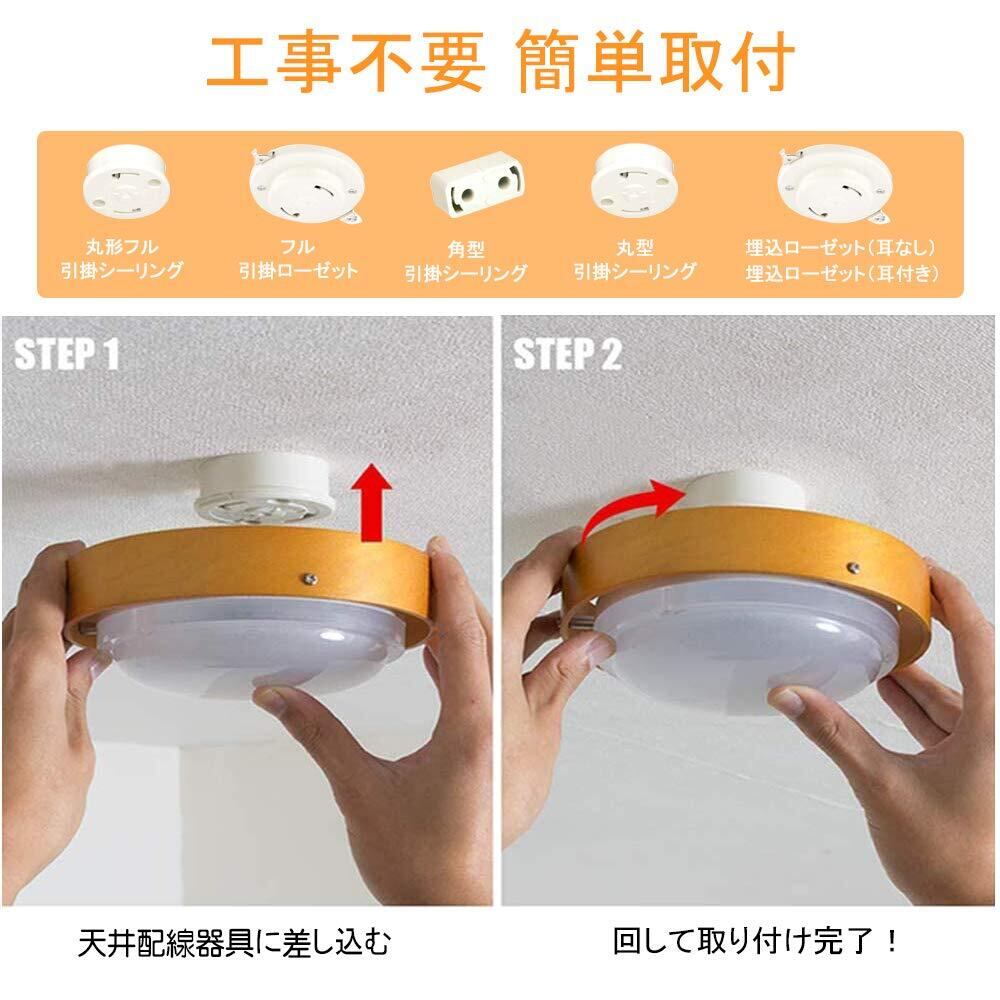 工事不要 簡単取付

丸形フル
引掛シーリング

フル
引掛ローゼット

角型
引掛シーリング

丸型
引掛シーリング

埋込ローゼット（耳なし）
埋込ローゼット（耳付き）

STEP 1

STEP 2

天井配線器具に差し込む

回して取り付け完了！