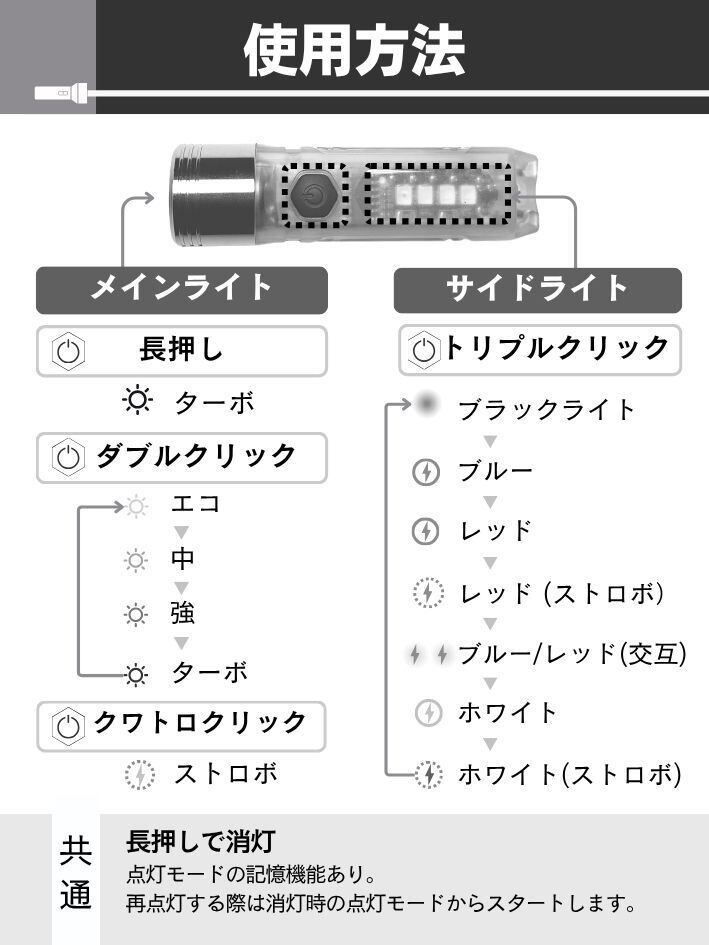 使用方法

メインライト

長押し

ターボ

ダブルクリック

エコ

中

強

ターボ

クワトロクリック

ストロボ

サイドライト

トリプルクリック

ブラックライト

ブルー

レッド

レッド (ストロボ)

ブルー/レッド(交互)

ホワイト

ホワイト(ストロボ)

共通

長押しで消灯

点灯モードの記憶機能あり。
再点灯する際は消灯時の点灯モードからスタートします。