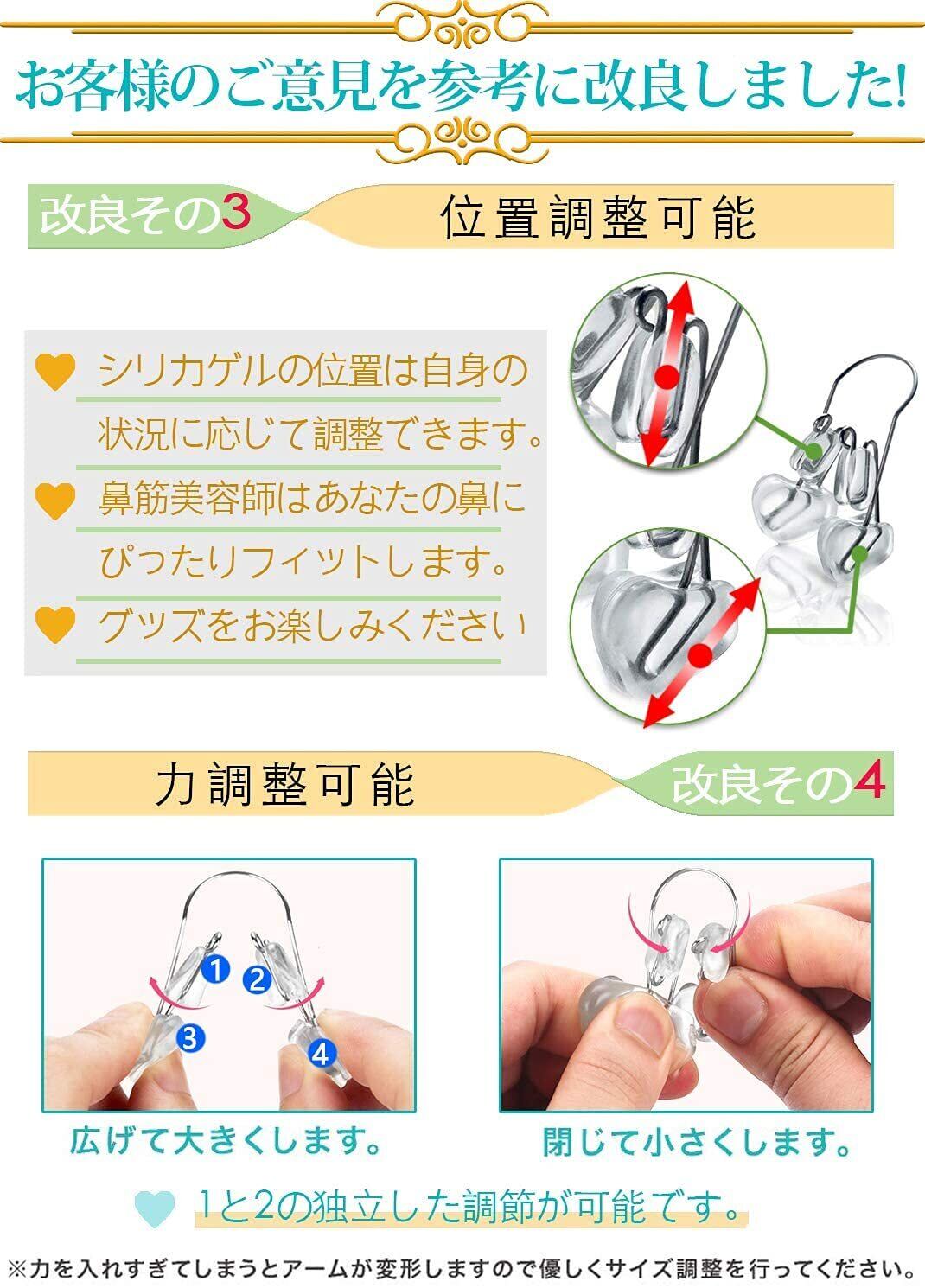 お客様のご意見を参考に改良しました!

改良その3 位置調整可能

シリカゲルの位置は自身の状況に応じて調整できます。

鼻筋美容師はあなたの鼻にぴったりフィットします。

グッズをお楽しみください

力調整可能 改良その4

1 2 3 4

広げて大きくします。

閉じて小さくします。

1と2の独立した調節が可能です。

※力を入れすぎてしまうとアームが変形しますので優しくサイズ調整を行ってください。