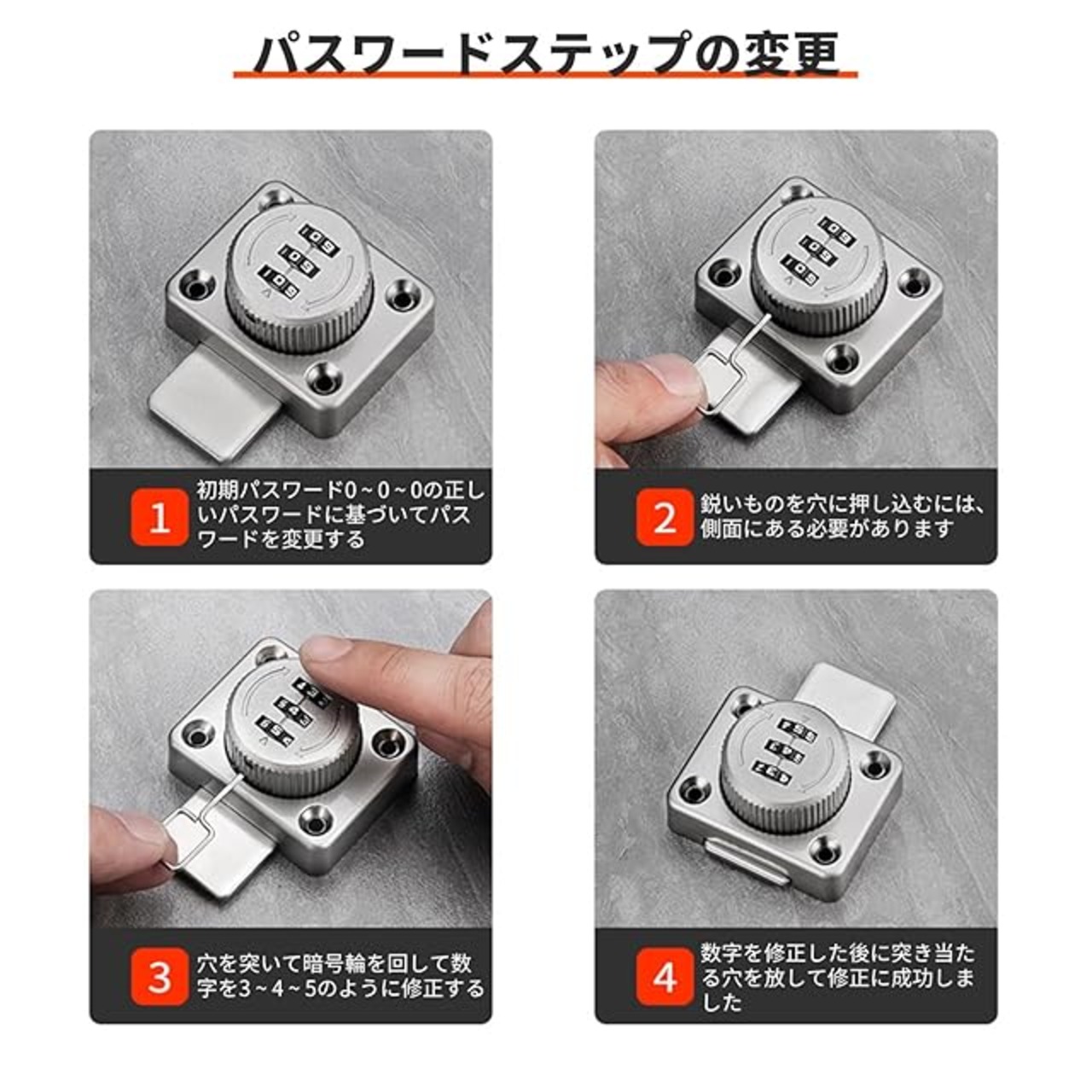 パスワードステップの変更

1 初期パスワード0～0～0の正しいパスワードに基づいてパスワードを変更する

2 鋭いものを穴に押し込むには、側面にある必要があります

3 穴を突いて暗号輪を回して数字を3～4～5のように修正する

4 数字を修正した後に突き当たる穴を放して修正に成功しました