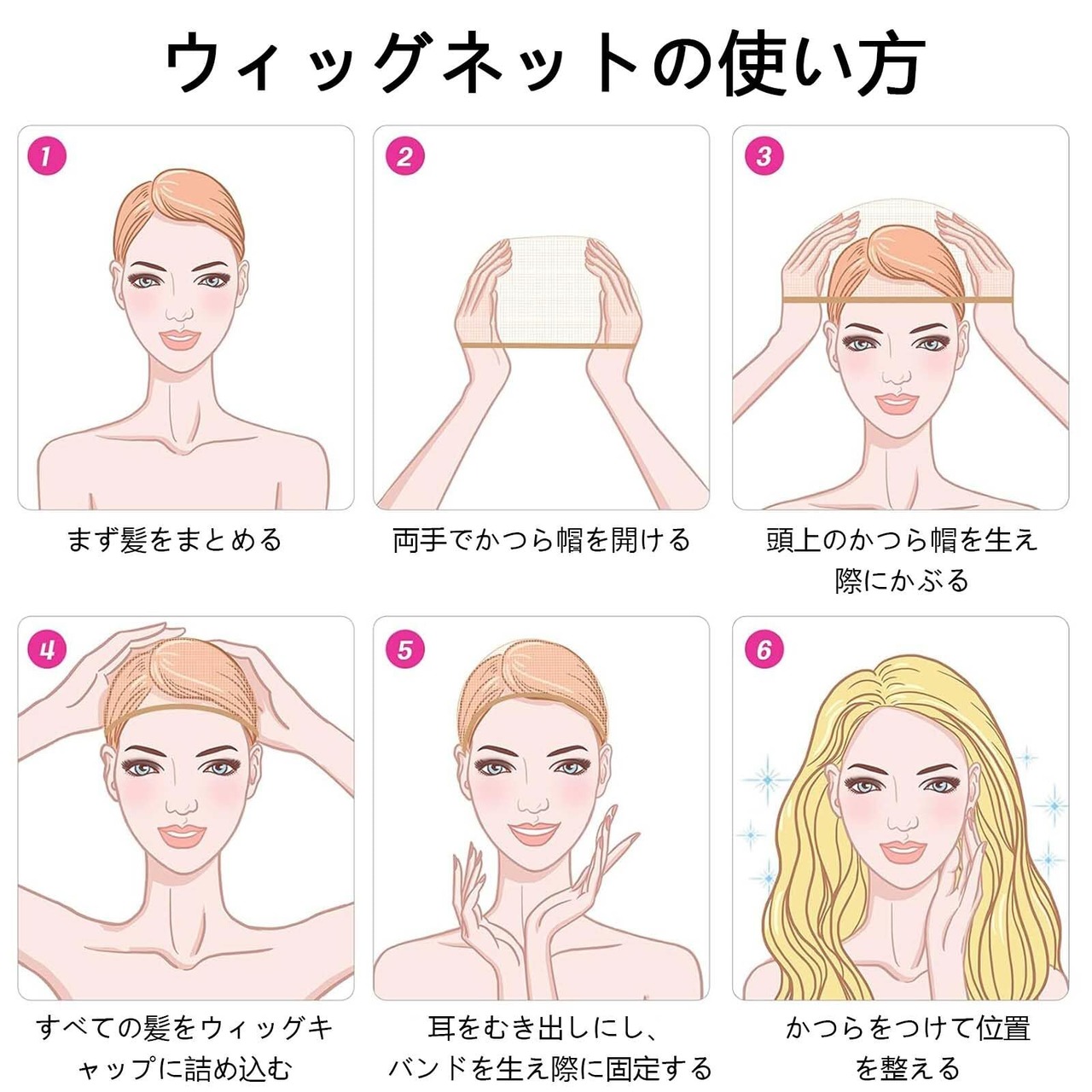 ウィッグネットの使い方

1

まず髪をまとめる

2

両手でかつら帽を開ける

3

頭上のかつら帽を生え際にかぶる

4

すべての髪をウィッグキャップに詰め込む

5

耳をむき出しにし、バンドを生え際に固定する

6

かつらをつけて位置を整える