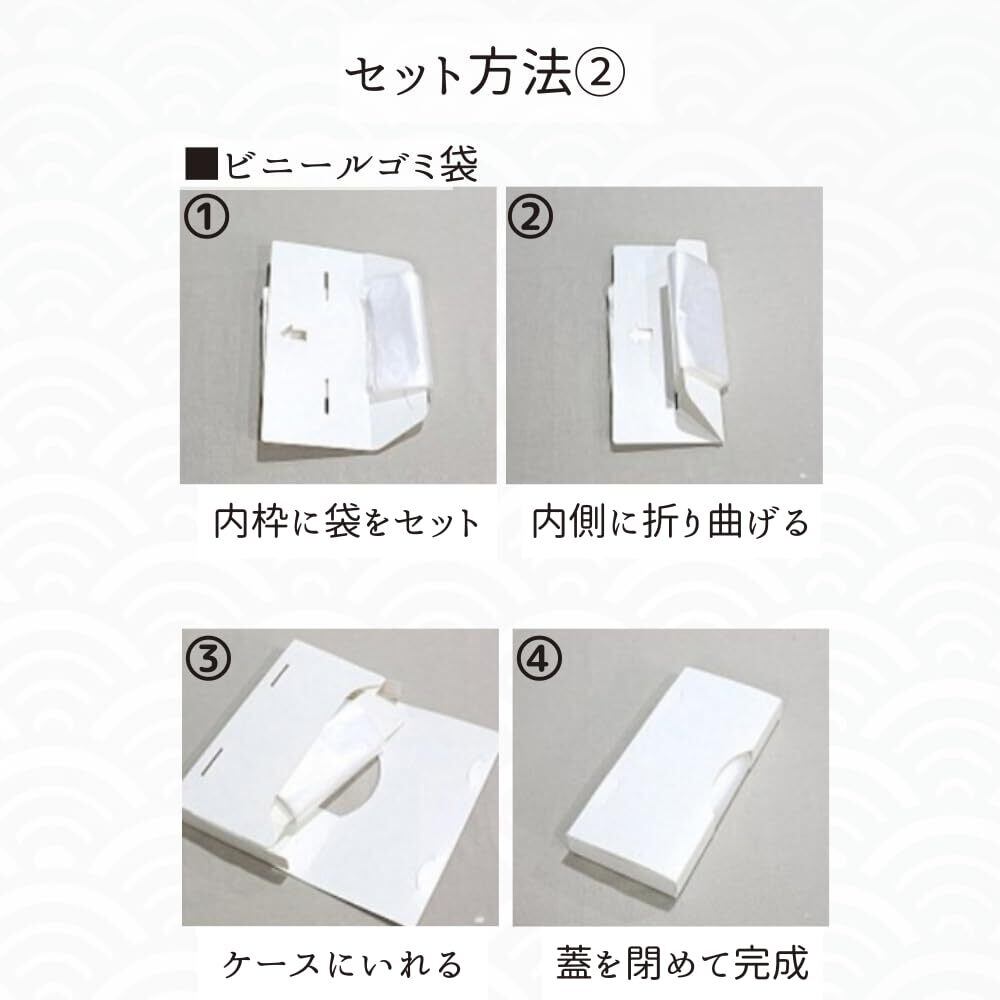 セット方法②

■ビニールゴミ袋

①

内枠に袋をセット

②

内側に折り曲げる

③

ケースにいれる

④

蓋を閉めて完成