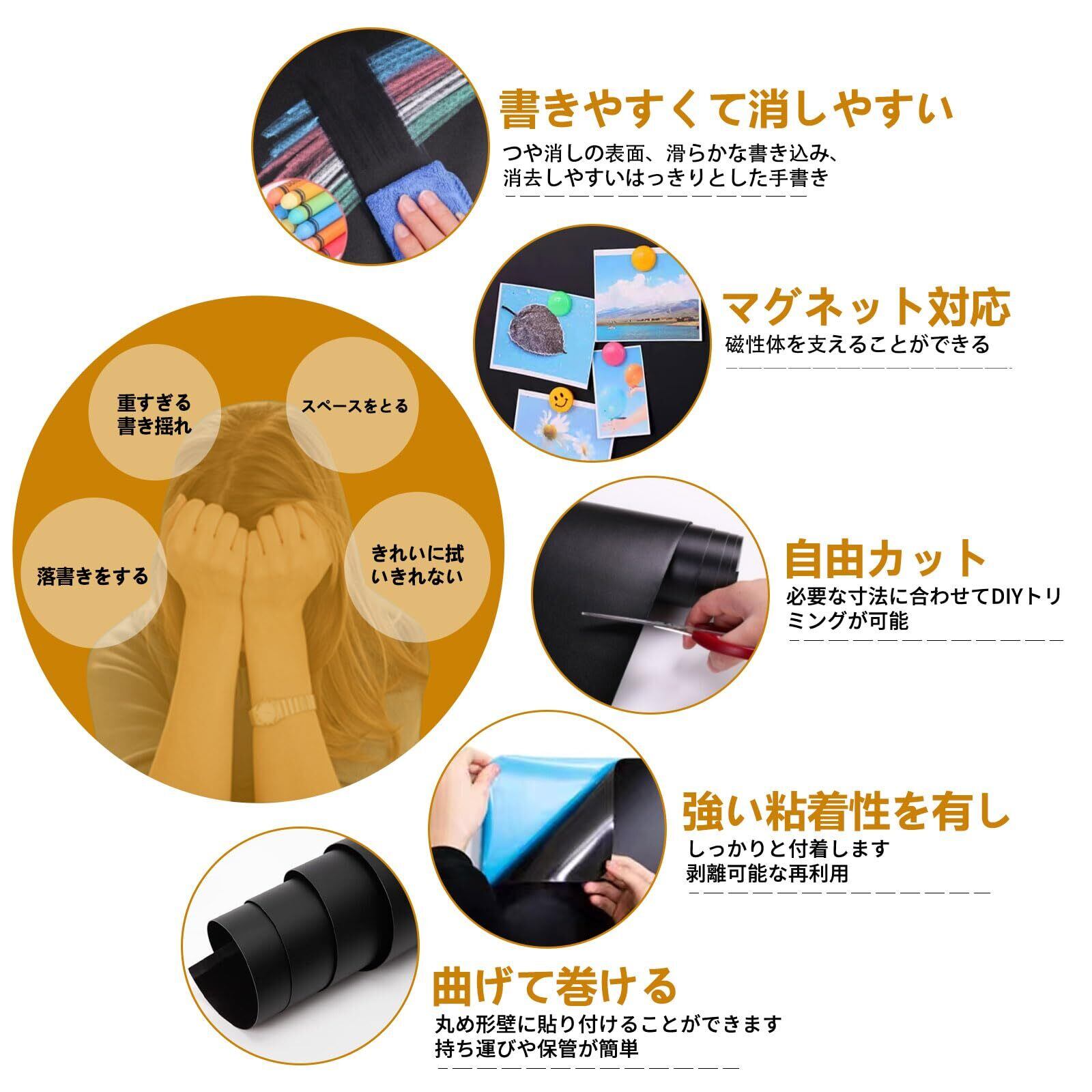 書きやすくて消しやすい

つや消しの表面、滑らかな書き込み、消去しやすいはっきりとした手書き

マグネット対応

磁性体を支えることができる

重すぎる書き揺れ

スペースをとる

落書きをする

きれいに拭いきれない

自由カット

必要な寸法に合わせてDIYトリミングが可能

強い粘着性を有し

しっかりと付着します
剥離可能な再利用

曲げて巻ける

丸め形壁に貼り付けることができます
持ち運びや保管が簡単