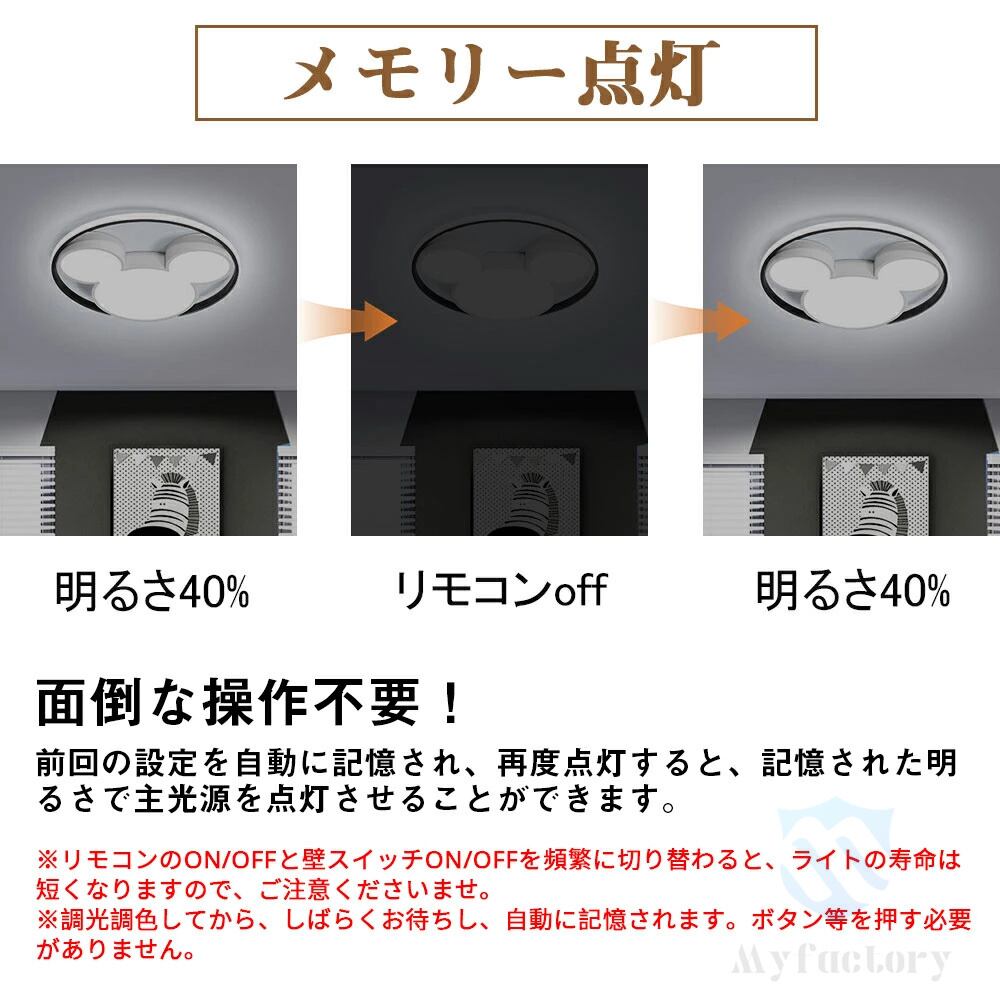 メモリー点灯

明るさ40%

リモコンoff

明るさ40%

面倒な操作不要！

前回の設定を自動に記憶され、再度点灯すると、記憶された明るさで主光源を点灯させることができます。

※リモコンのON/OFFと壁スイッチON/OFFを頻繁に切り替わると、ライトの寿命は短くなりますので、ご注意くださいませ。
※調光調色してから、しばらくお待ちし、自動に記憶されます。ボタン等を押す必要がありません。

Myfactory