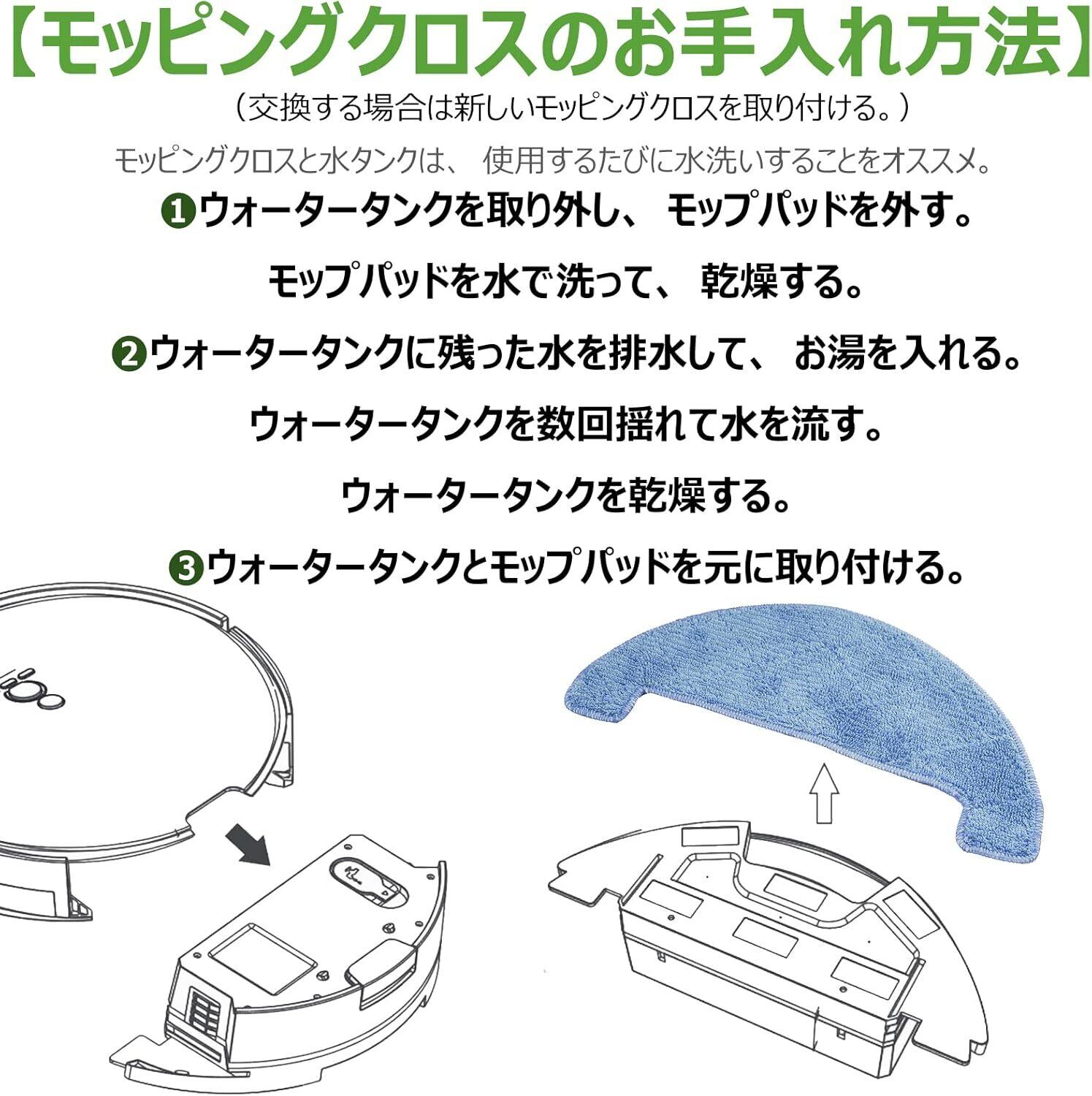 【モッピングクロスのお手入れ方法】
（交換する場合は新しいモッピングクロスを取り付ける。）

モッピングクロスと水タンクは、 使用するたびに水洗いすることをオススメ。

❶ウォータータンクを取り外し、 モップパッドを外す。

モップパッドを水で洗って、 乾燥する。

❷ウォータータンクに残った水を排水して、 お湯を入れる。

ウォータータンクを数回揺れて水を流す。

ウォータータンクを乾燥する。

❸ウォータータンクとモップパッドを元に取り付ける。