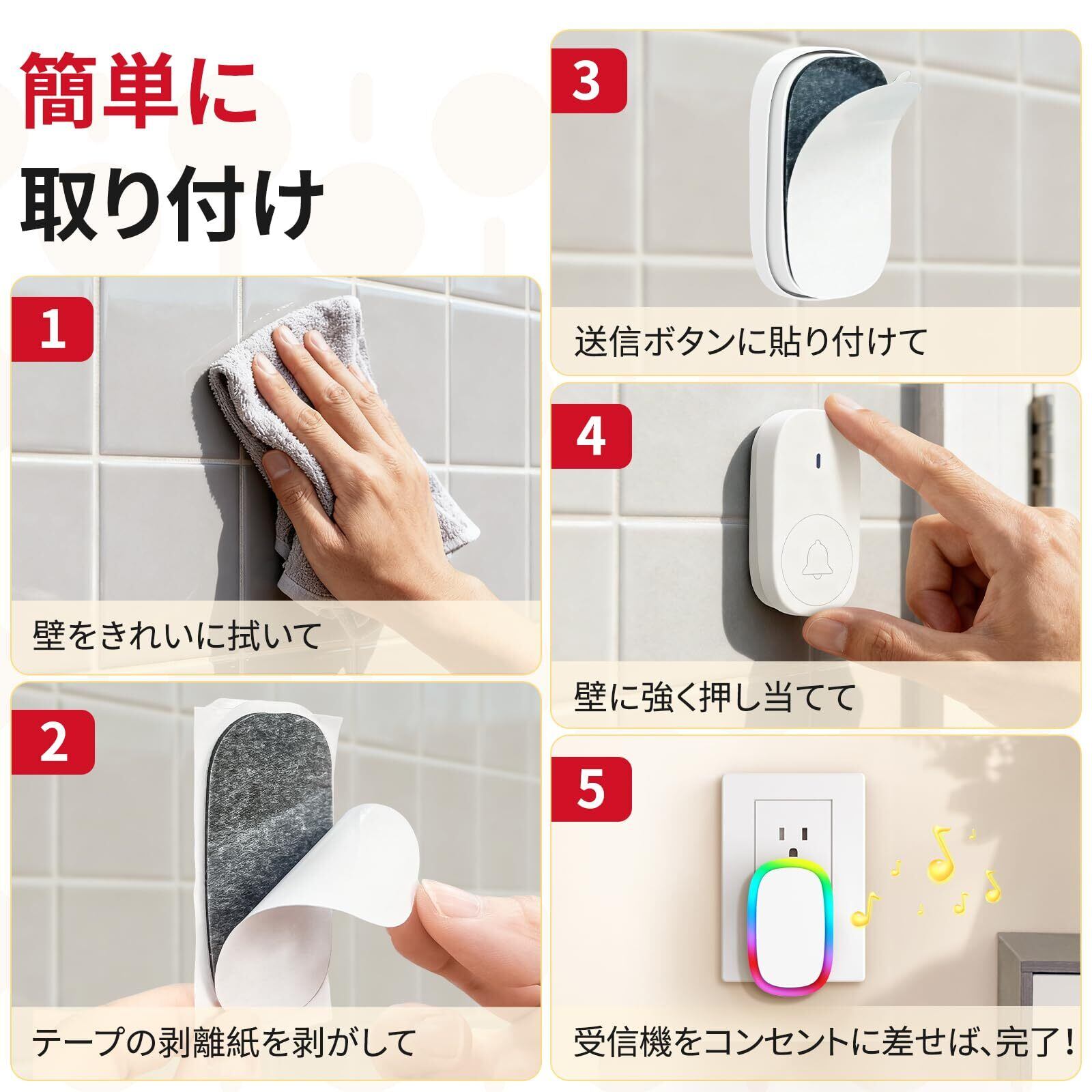 簡単に
取り付け

1
壁をきれいに拭いて

2
テープの剥離紙を剥がして

3
送信ボタンに貼り付けて

4
壁に強く押し当てて

5
受信機をコンセントに差せば、完了！