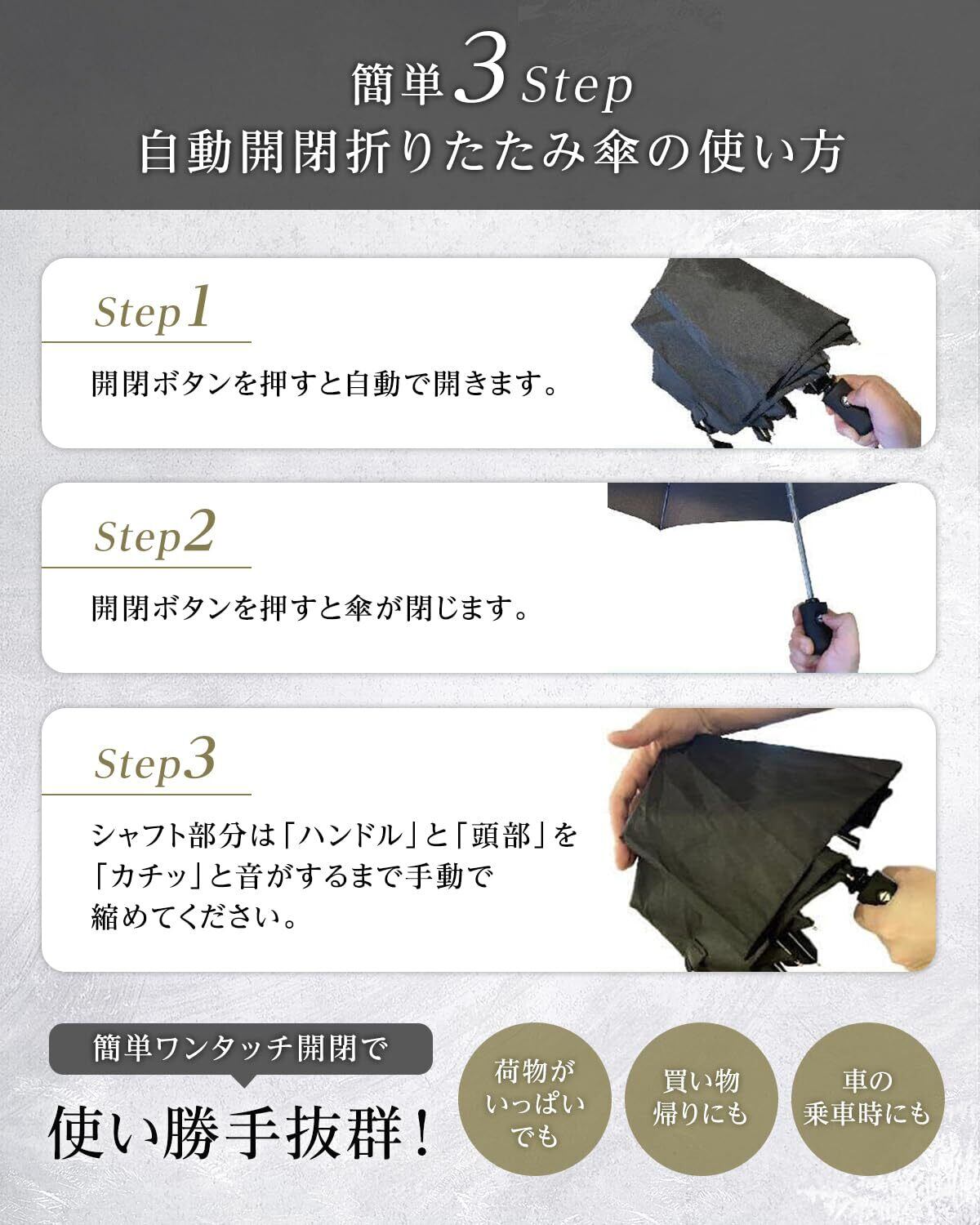 簡単3Step
自動開閉折りたたみ傘の使い方

Step1

開閉ボタンを押すと自動で開きます。

Step2

開閉ボタンを押すと傘が閉じます。

Step3

シャフト部分は「ハンドル」と「頭部」を「カチッ」と音がするまで手動で縮めてください。

簡単ワンタッチ開閉で

使い勝手抜群！

荷物がいっぱいでも

買い物帰りにも

車の乗車時にも