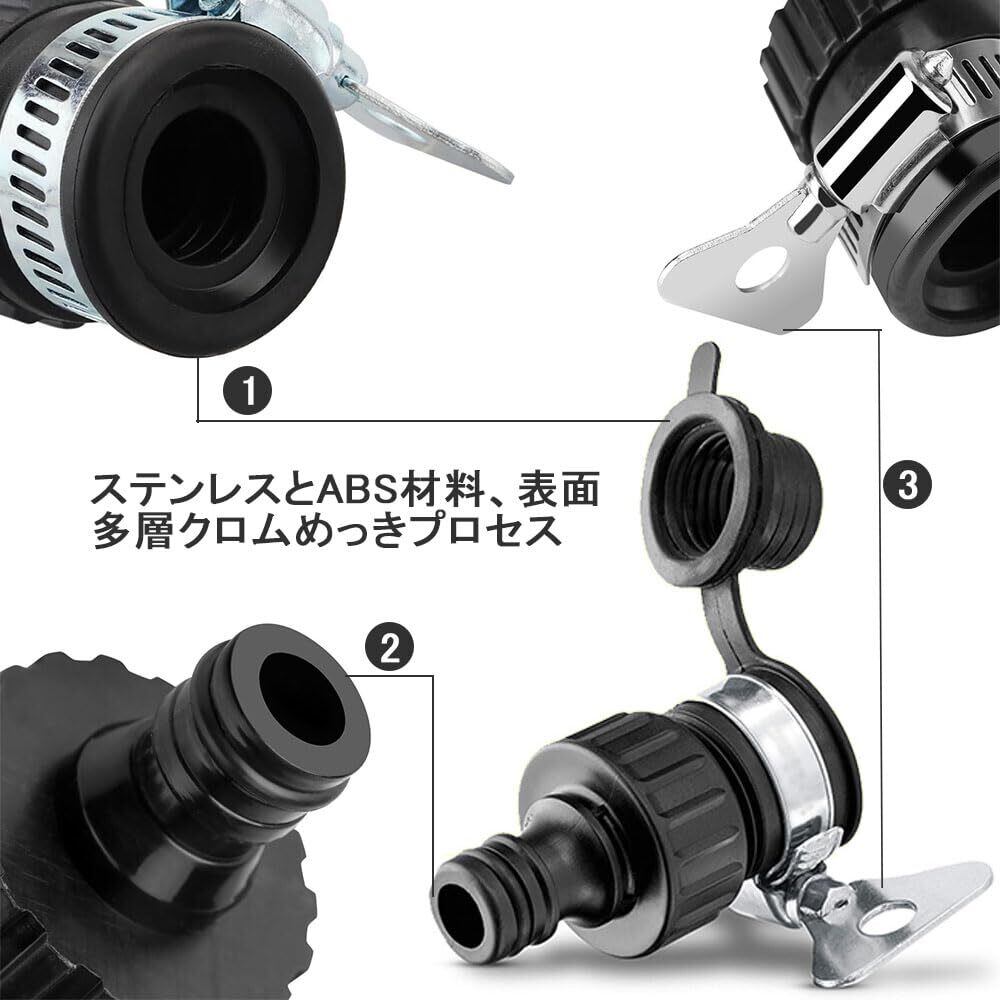 1

ステンレスとABS材料、表面多層クロムめっきプロセス

3

2