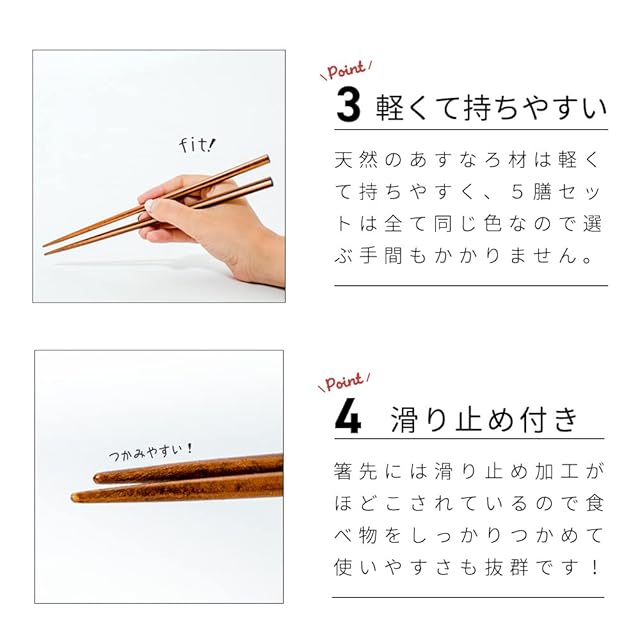 fit!

Point

3 軽くて持ちやすい

天然のあすなろ材は軽くて持ちやすく、5膳セットは全て同じ色なので選ぶ手間もかかりません。

つかみやすい！

Point

4 滑り止め付き

箸先には滑り止め加工がほどこされているので食べ物をしっかりつかめて使いやすさも抜群です！