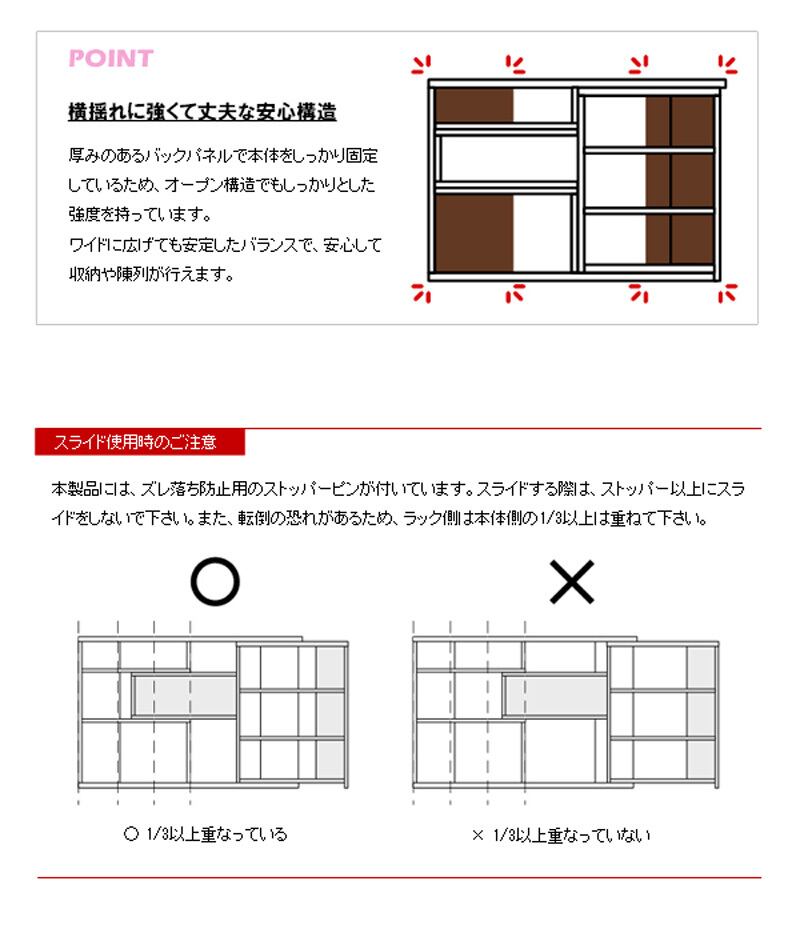 POINT

横揺れに強くて丈夫な安心構造

厚みのあるバックパネルで本体をしっかり固定しているため、オープン構造でもしっかりとした強度を持っています。
ワイドに広げても安定したバランスで、安心して収納や陳列が行えます。

スライド使用時のご注意

本製品には、ズレ落ち防止用のストッパーピンが付いています。スライドする際は、ストッパー以上にスライドをしないで下さい。また、転倒の恐れがあるため、ラック側は本体側の1/3以上は重ねて下さい。

○

×

○ 1/3以上重なっている

× 1/3以上重なっていない