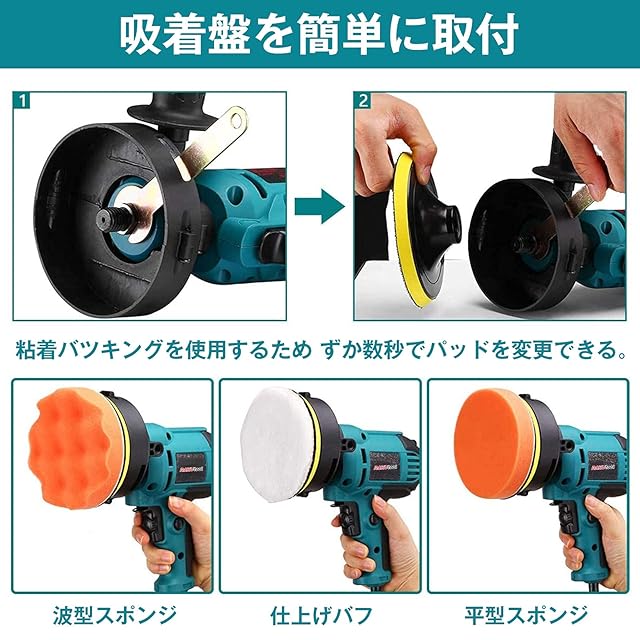 吸着盤を簡単に取付

1

2

粘着バツキングを使用するため ずか数秒でパッドを変更できる。

波型スポンジ

仕上げバフ

平型スポンジ