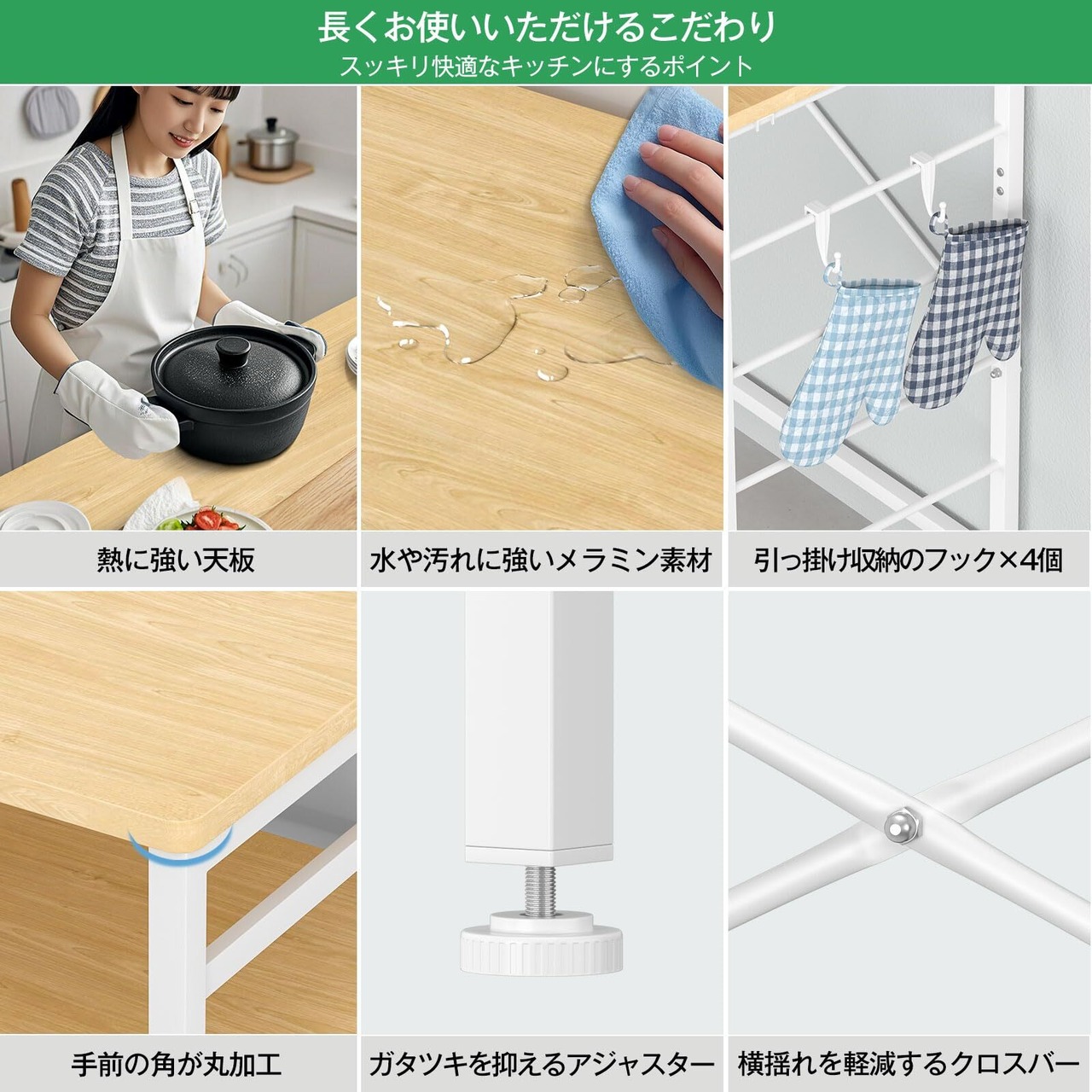 長くお使いいただけるこだわり
スッキリ快適なキッチンにするポイント

熱に強い天板

水や汚れに強いメラミン素材

引っ掛け収納のフック×4個

手前の角が丸加工

ガタツキを抑えるアジャスター

横揺れを軽減するクロスバー