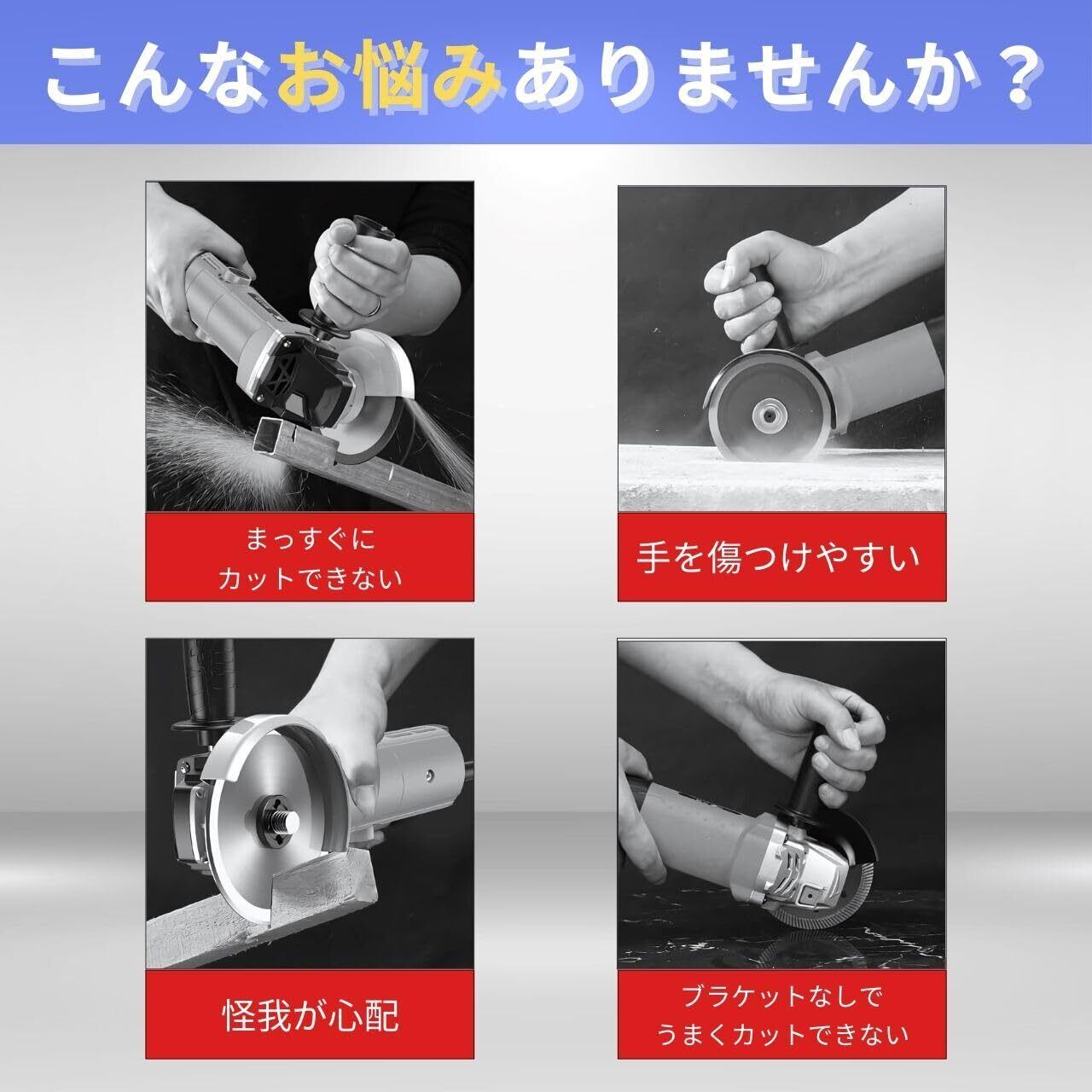 こんなお悩みありませんか？

まっすぐに
カットできない

手を傷つけやすい

怪我が心配

ブラケットなしで
うまくカットできない