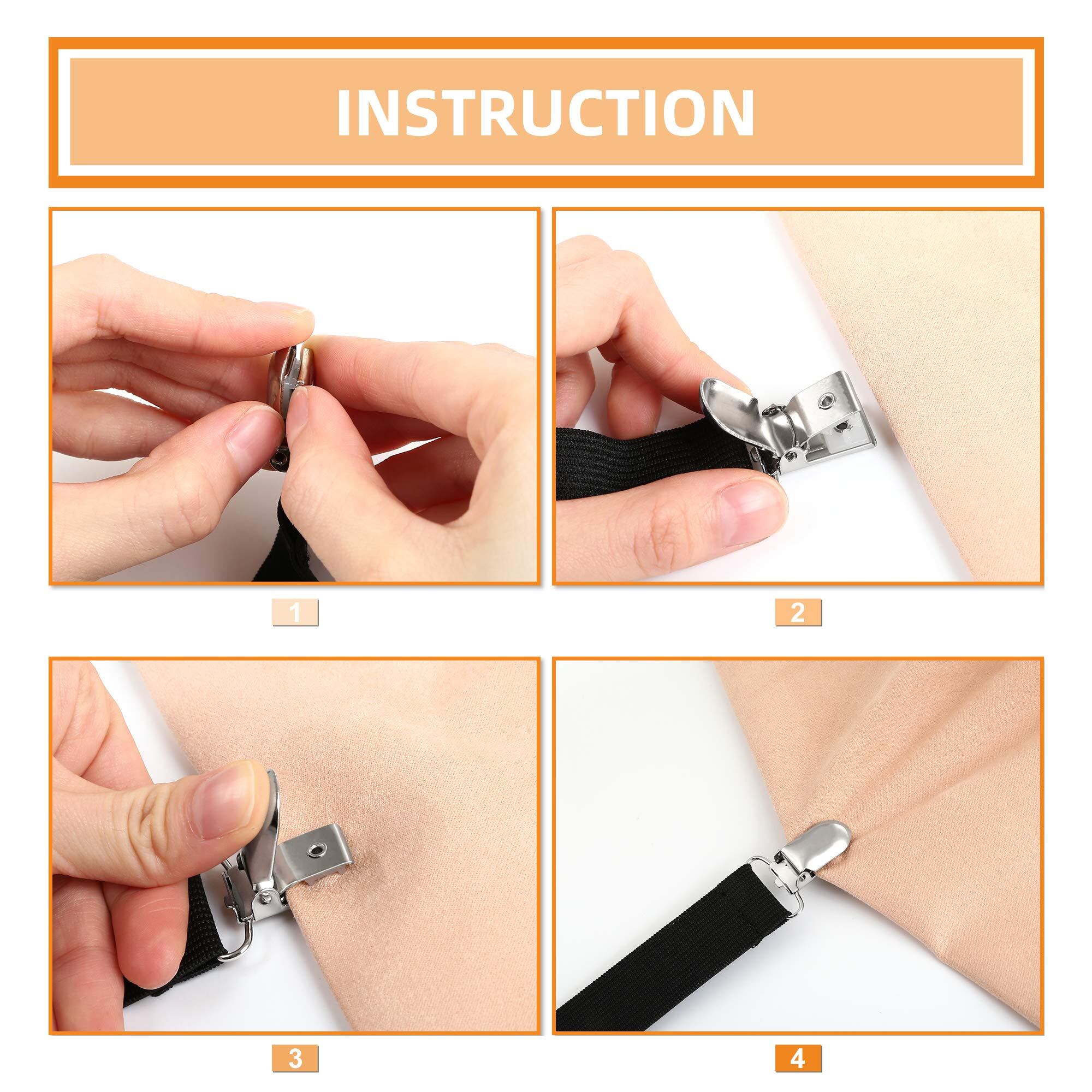 INSTRUCTION

1

2

3

4