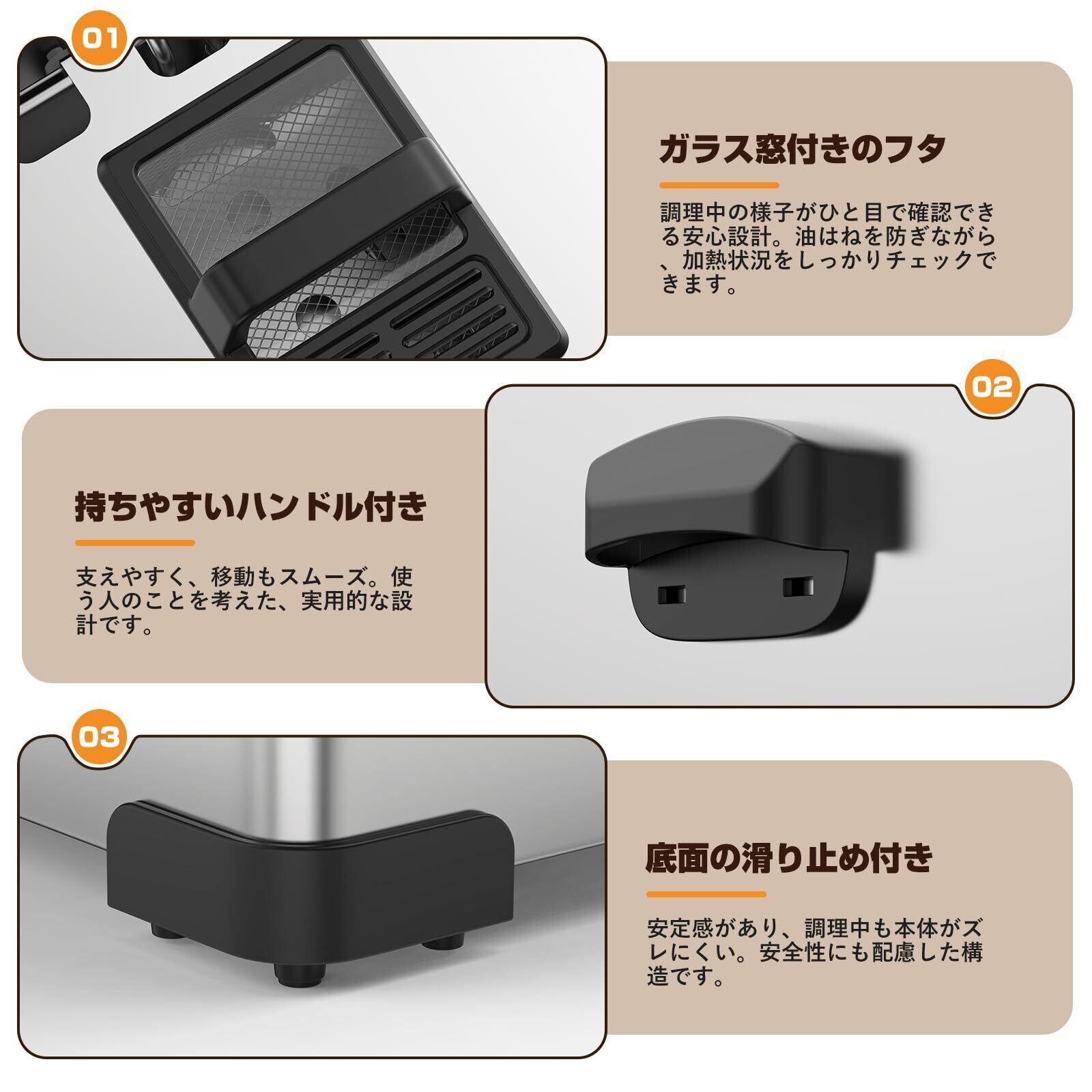 01

ガラス窓付きのフタ

調理中の様子がひと目で確認できる安心設計。油はねを防ぎながら、加熱状況をしっかりチェックできます。

02

持ちやすいハンドル付き

支えやすく、移動もスムーズ。使う人のことを考えた、実用的な設計です。

03

底面の滑り止め付き

安定感があり、調理中も本体がズレにくい。安全性にも配慮した構造です。