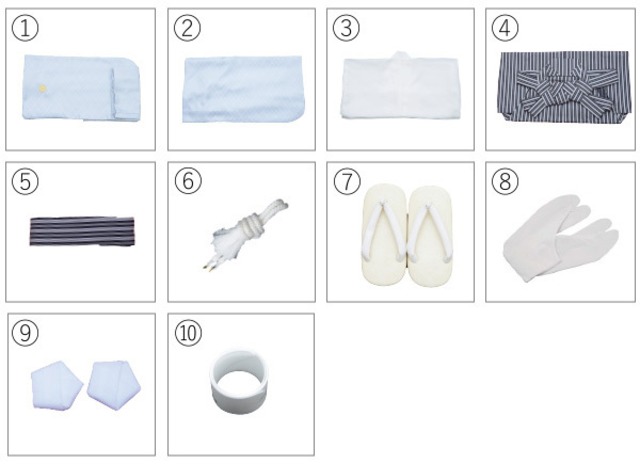 ①

②

③

④

⑤

⑥

⑦

⑧

⑨

⑩