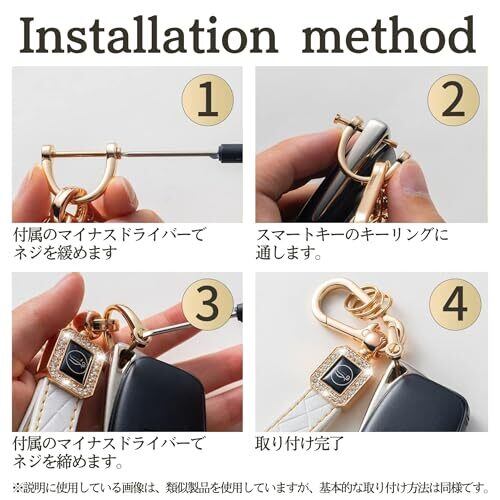 Installation method

1

付属のマイナスドライバーでネジを緩めます

2

スマートキーのキーリングに通します。

3

付属のマイナスドライバーでネジを締めます。

4

取り付け完了

※説明に使用している画像は、類似製品を使用していますが、基本的な取り付け方法は同様です。