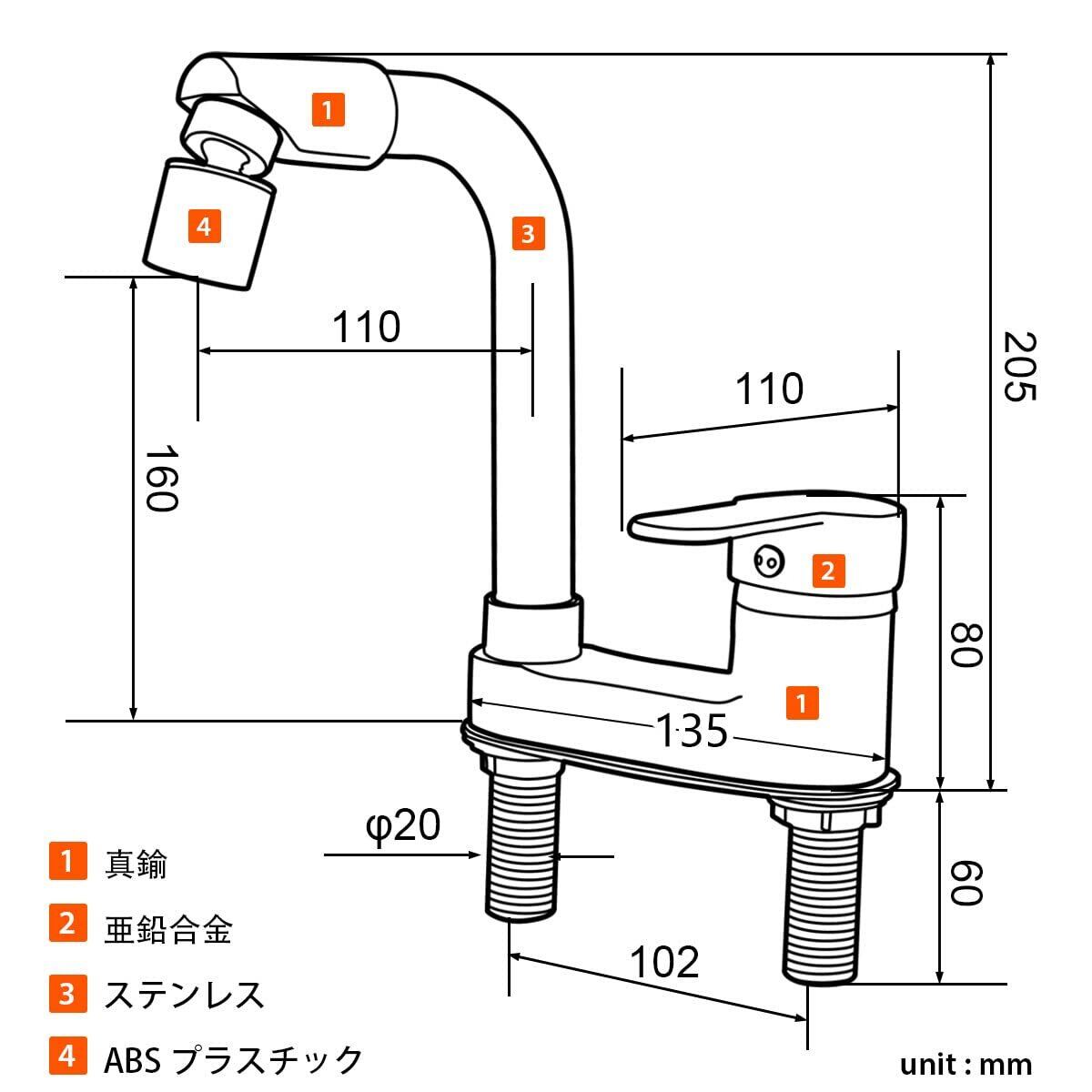 1
4
3
110
110
205
160
2
80
1
135
φ20
60
102

1 真鍮
2 亜鉛合金
3 ステンレス
4 ABS プラスチック

unit : mm