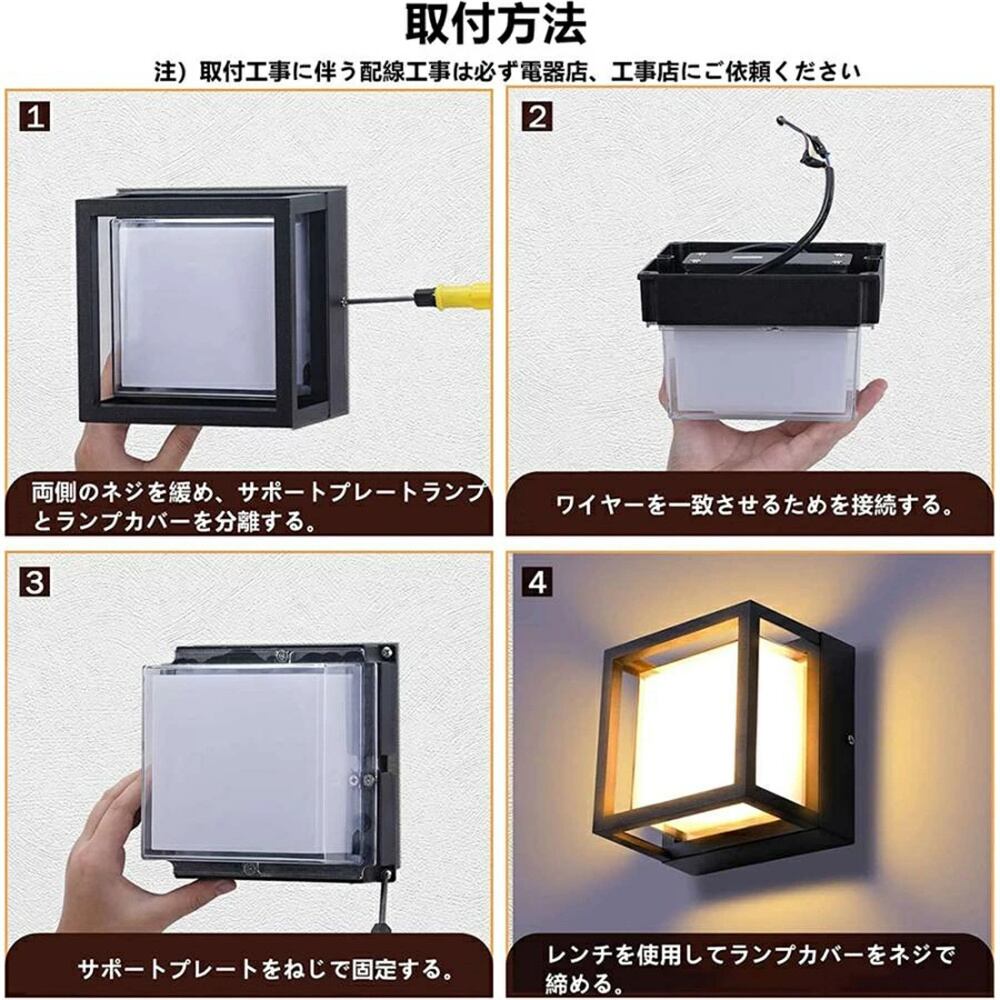 取付方法

注）取付工事に伴う配線工事は必ず電器店、工事店にご依頼ください

1

両側のネジを緩め、サポートプレートランプとランプカバーを分離する。

2

ワイヤーを一致させるためを接続する。

3

サポートプレートをねじで固定する。

4

レンチを使用してランプカバーをネジで締める。