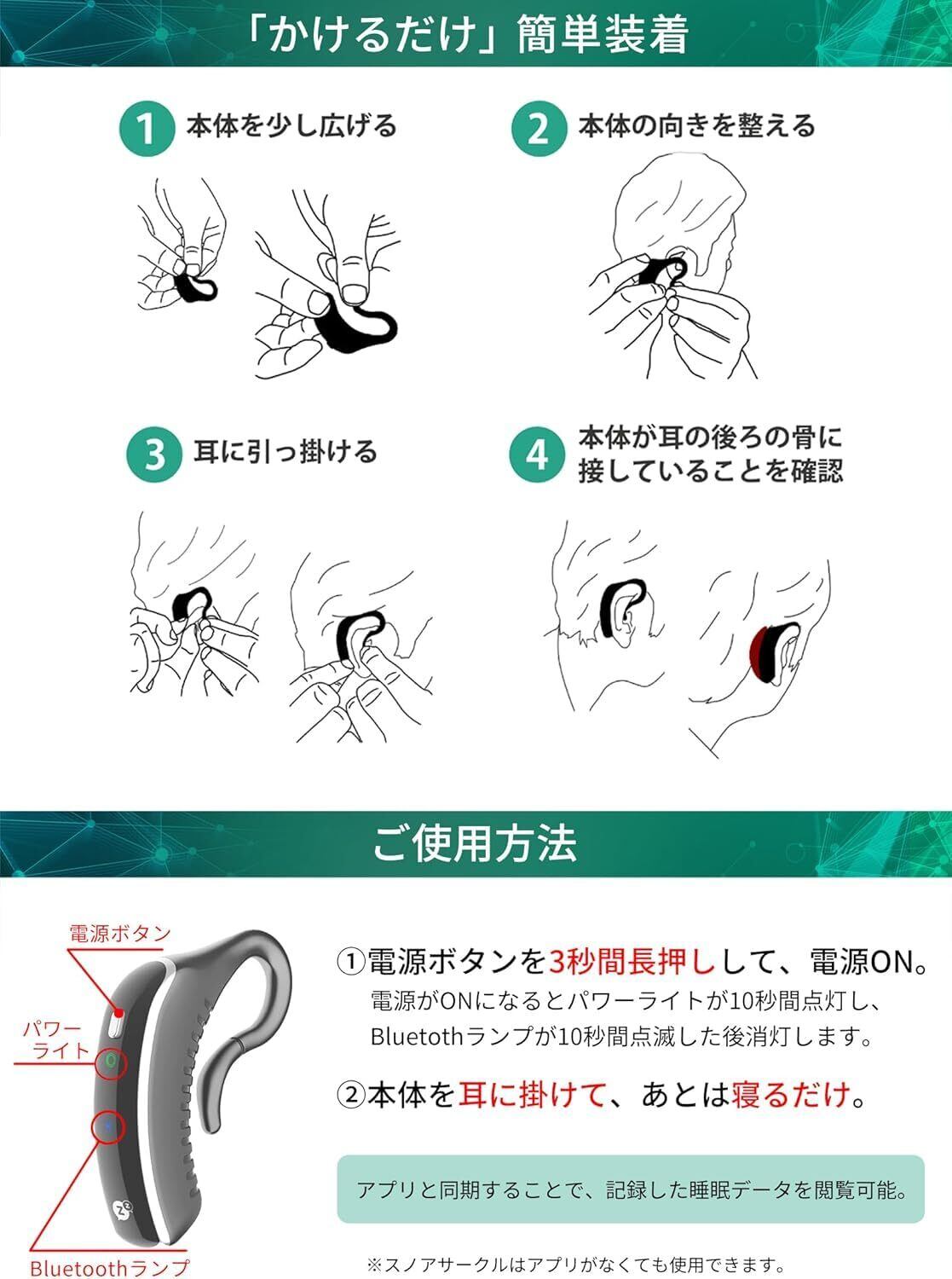 「かけるだけ」簡単装着

1 本体を少し広げる

2 本体の向きを整える

3 耳に引っ掛ける

4 本体が耳の後ろの骨に接していることを確認

ご使用方法

電源ボタン

パワーライト

Bluetoothランプ

①電源ボタンを3秒間長押しして、電源ON。
電源がONになるとパワーライトが10秒間点灯し、Bluetothランプが10秒間点滅した後消灯します。

②本体を耳に掛けて、あとは寝るだけ。

アプリと同期することで、記録した睡眠データを閲覧可能。

※スノアサークルはアプリがなくても使用できます。