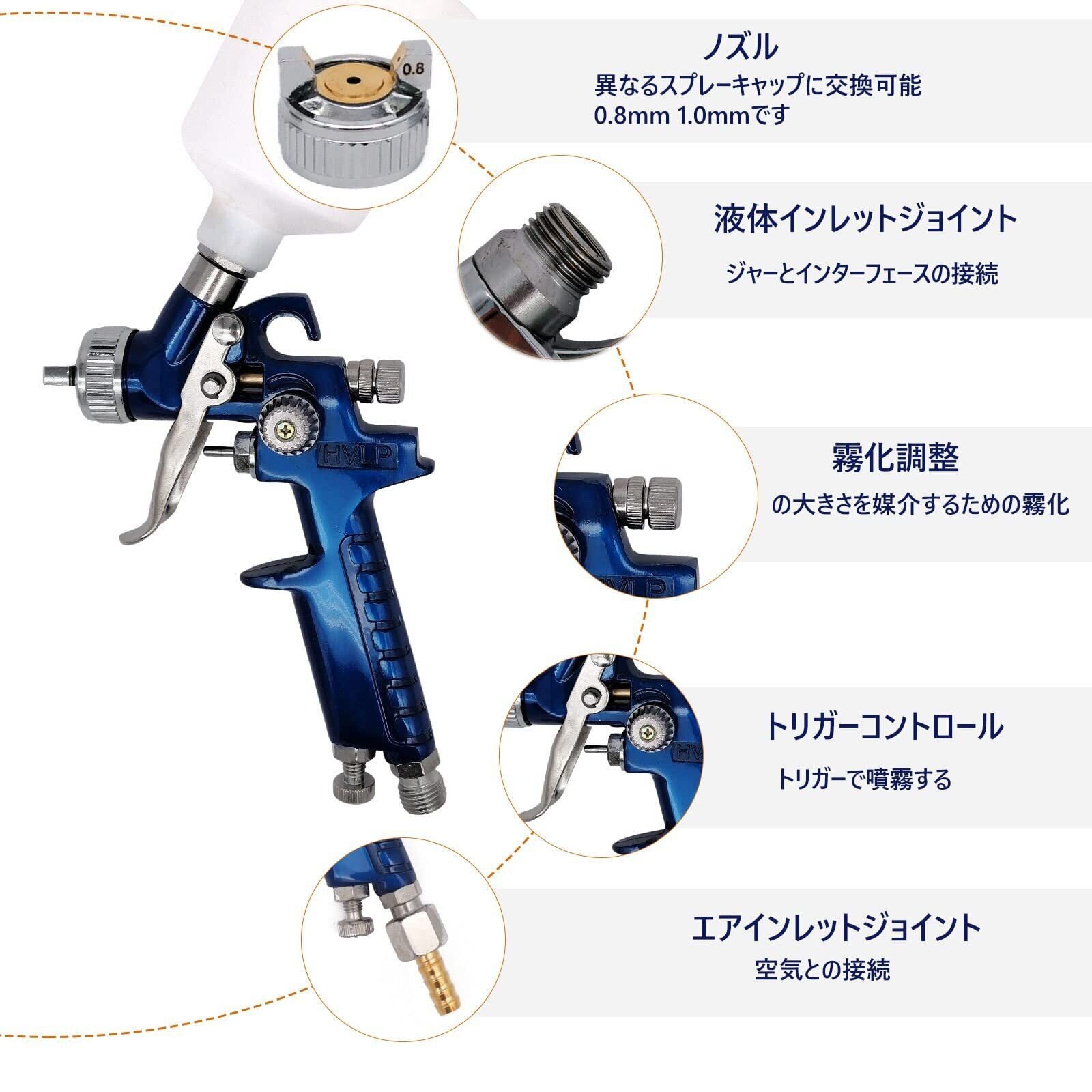 0.8

ノズル
異なるスプレーキャップに交換可能
0.8mm 1.0mmです

液体インレットジョイント
ジャーとインターフェースの接続

HVLP

霧化調整
の大きさを媒介するための霧化

トリガーコントロール
トリガーで噴霧する

エアインレットジョイント
空気との接続