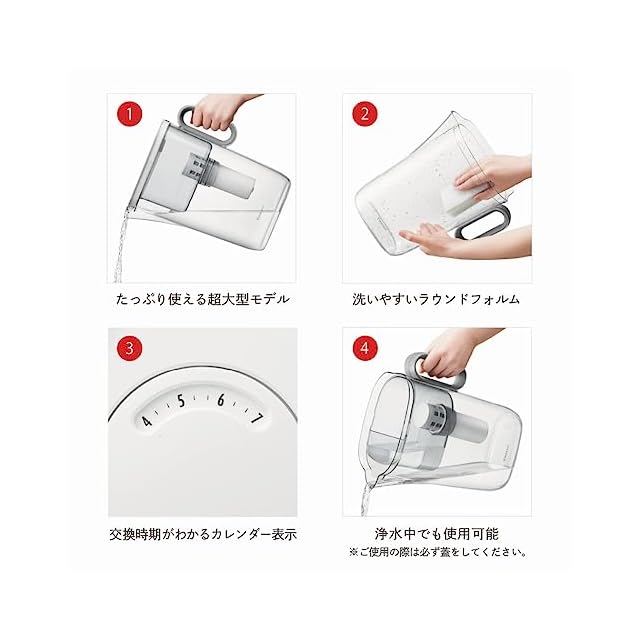 1

たっぷり使える超大型モデル

2

洗いやすいラウンドフォルム

3

4 5 6 7

交換時期がわかるカレンダー表示

4

浄水中でも使用可能
※ご使用の際は必ず蓋をしてください。