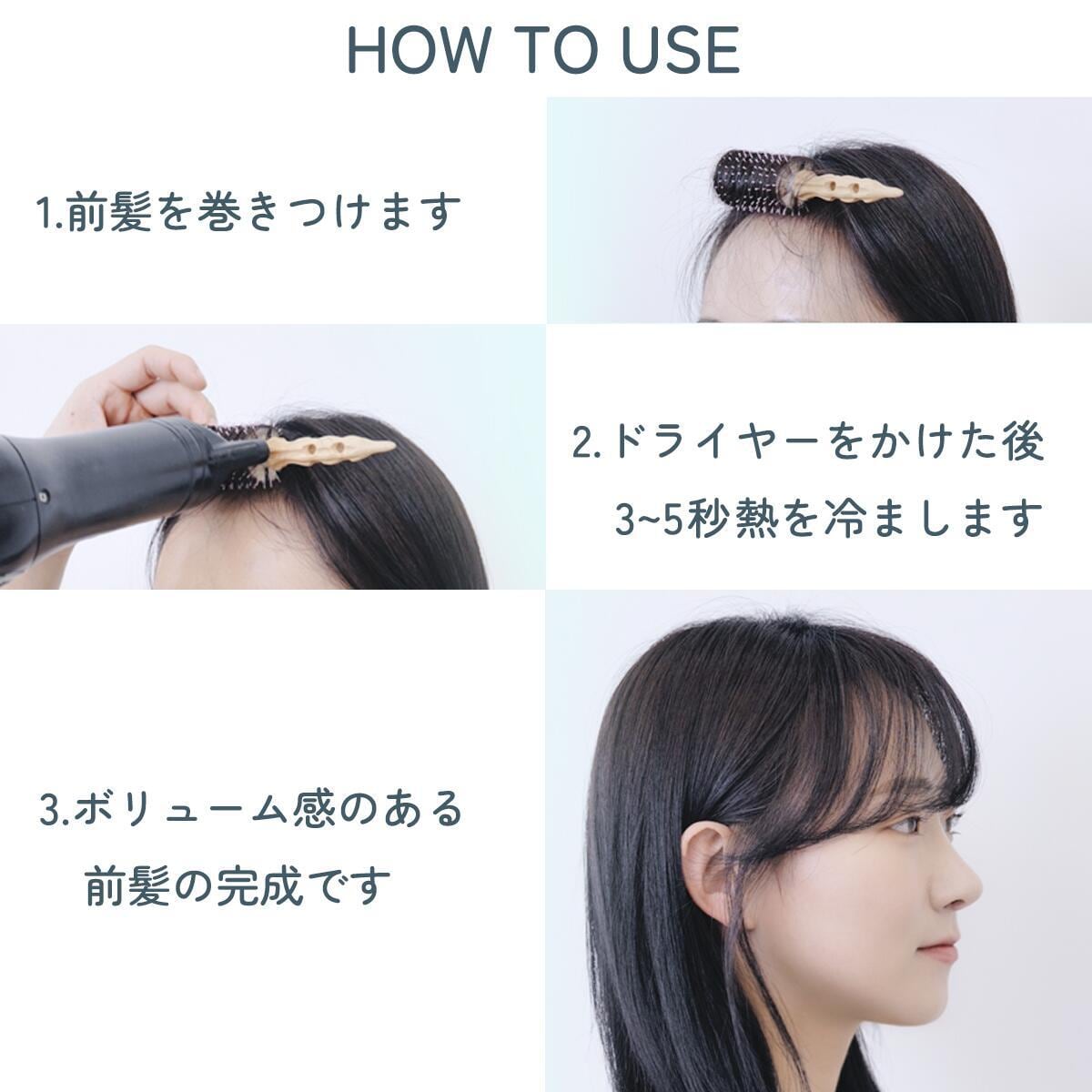 HOW TO USE

1.前髪を巻きつけます

2.ドライヤーをかけた後
3~5秒熱を冷まします

3.ボリューム感のある
前髪の完成です