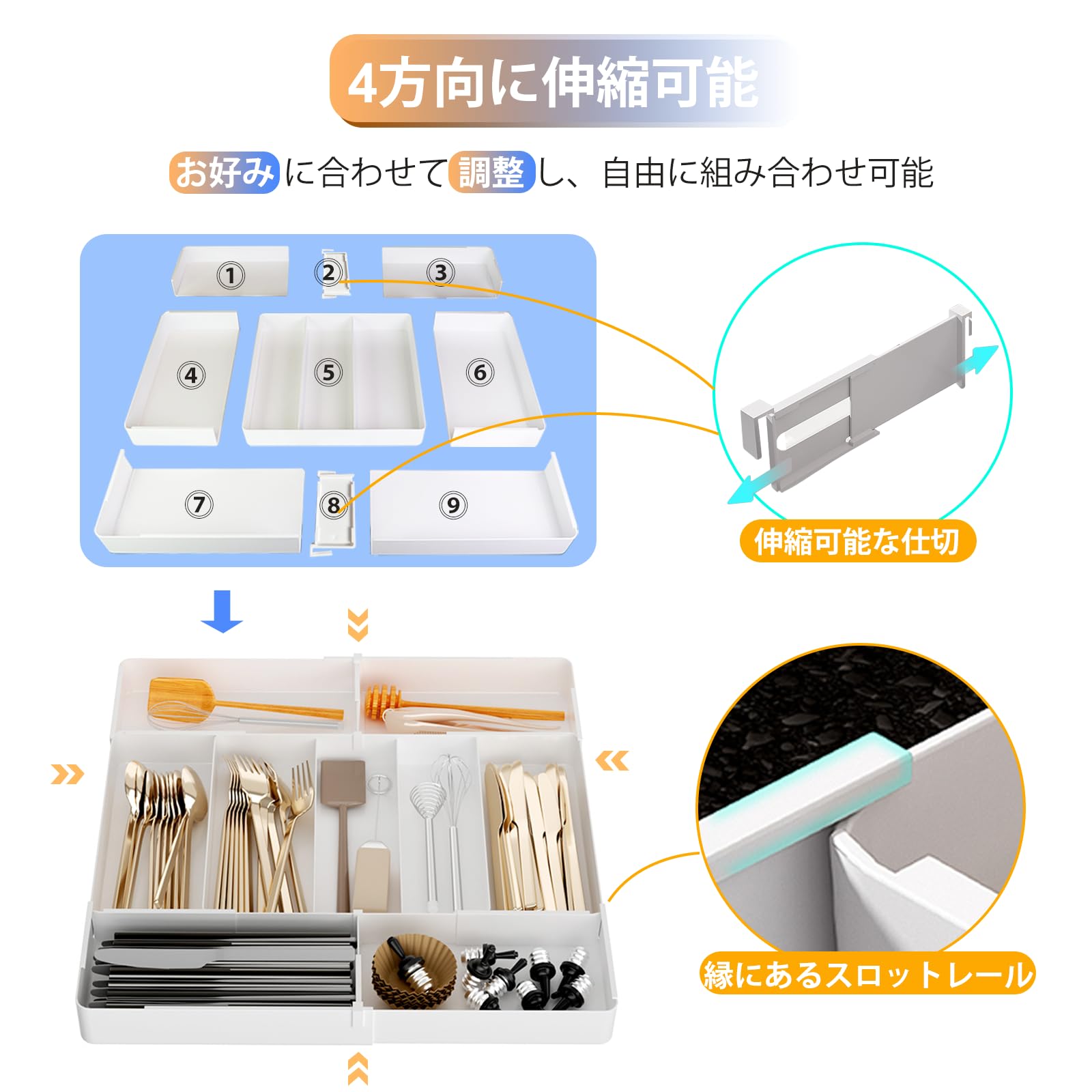 4方向に伸縮可能

お好みに合わせて調整し、自由に組み合わせ可能

①
②
③
④
⑤
⑥
⑦
⑧
⑨

伸縮可能な仕切

縁にあるスロットレール