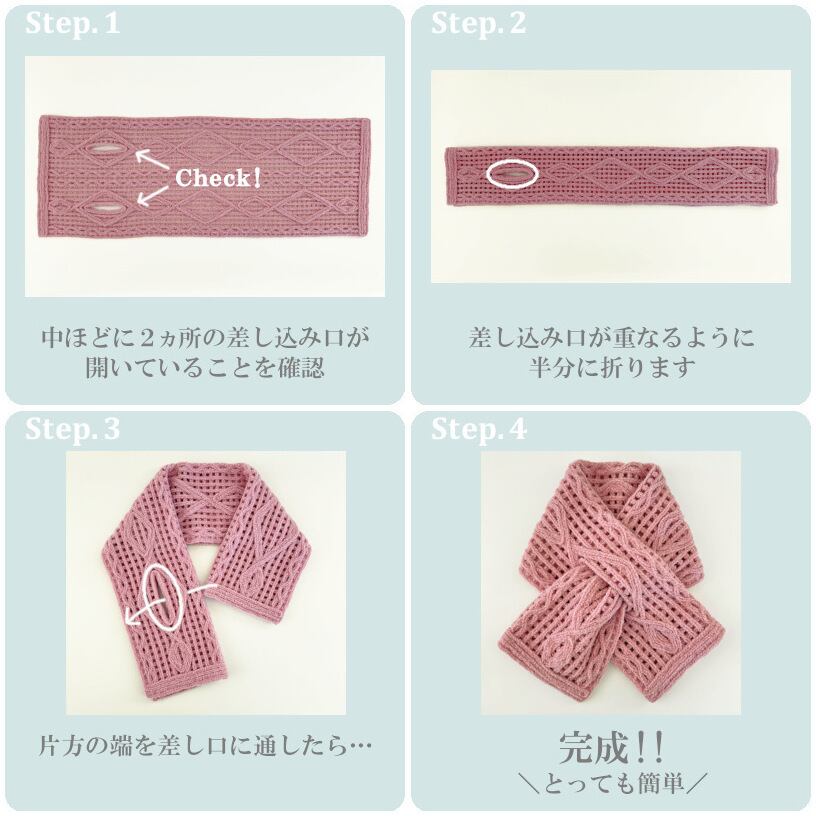 Step. 1

Check!

中ほどに2ヵ所の差し込み口が開いていることを確認

Step. 2

差し込み口が重なるように半分に折ります

Step. 3

片方の端を差し口に通したら…

Step. 4

完成!!

＼とっても簡単／