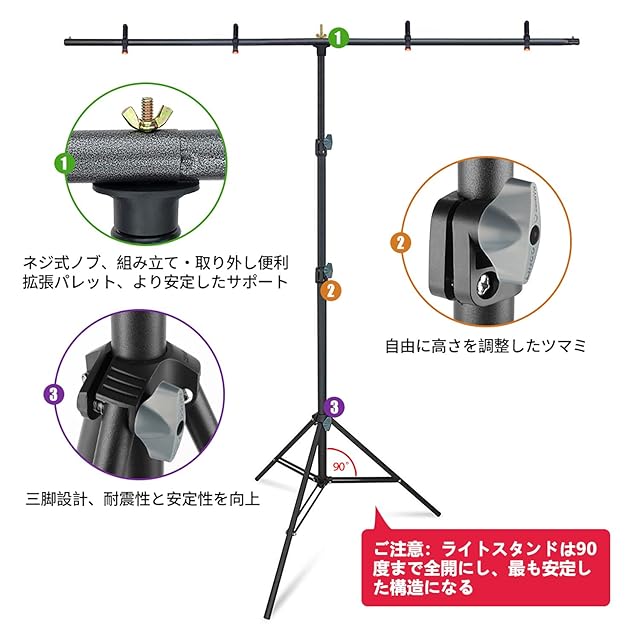 1

1

ネジ式ノブ、組み立て・取り外し便利
拡張パレット、より安定したサポート

2

2

自由に高さを調整したツマミ

3

3

90°

三脚設計、耐震性と安定性を向上

ご注意：ライトスタンドは90度まで全開にし、最も安定した構造になる