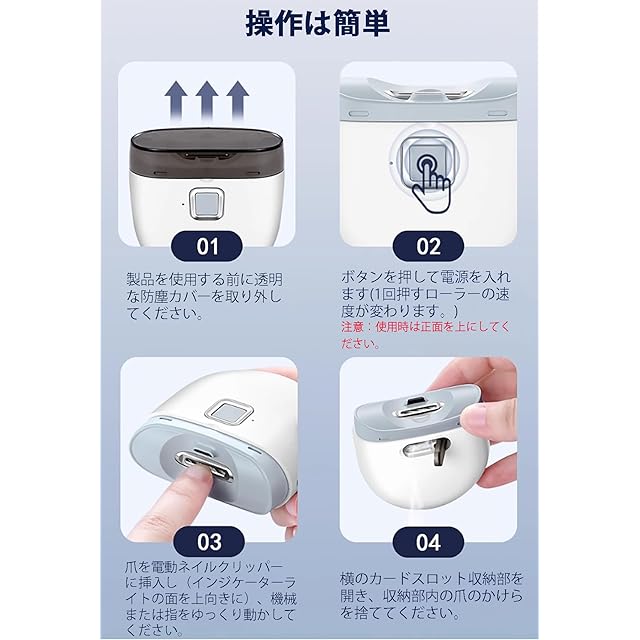 操作は簡単

01

製品を使用する前に透明な防塵カバーを取り外してください。

02

ボタンを押して電源を入れます(1回押すローラーの速度が変わります。)
注意：使用時は正面を上にしてください。

03

爪を電動ネイルクリッパーに挿入し（インジケーターライトの面を上向きに）、機械または指をゆっくり動かしてください。

04

横のカードスロット収納部を開き、収納部内の爪のかけらを捨ててください。