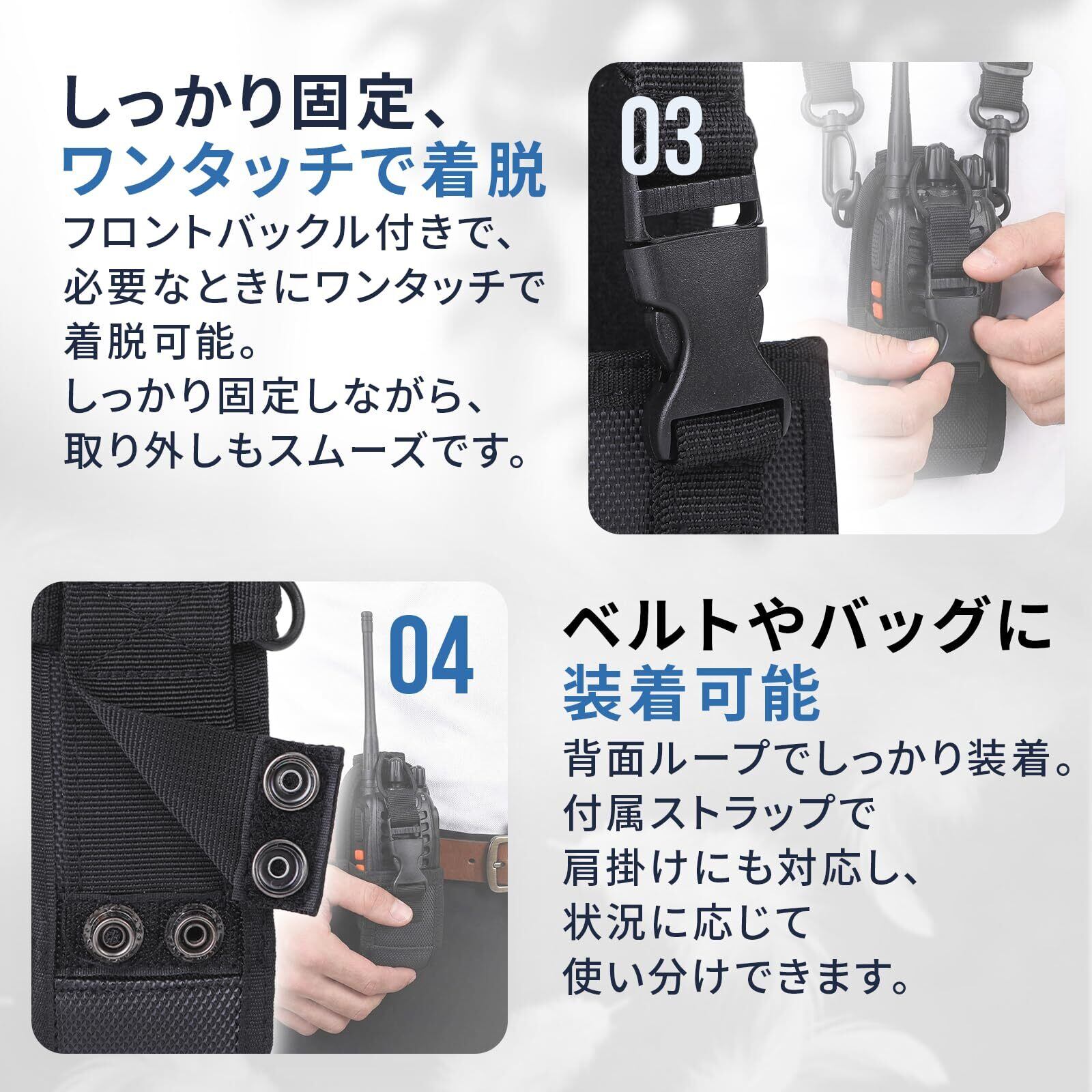 しっかり固定、
ワンタッチで着脱

フロントバックル付きで、必要なときにワンタッチで着脱可能。
しっかり固定しながら、取り外しもスムーズです。

03

04

ベルトやバッグに
装着可能

背面ループでしっかり装着。
付属ストラップで肩掛けにも対応し、状況に応じて使い分けできます。