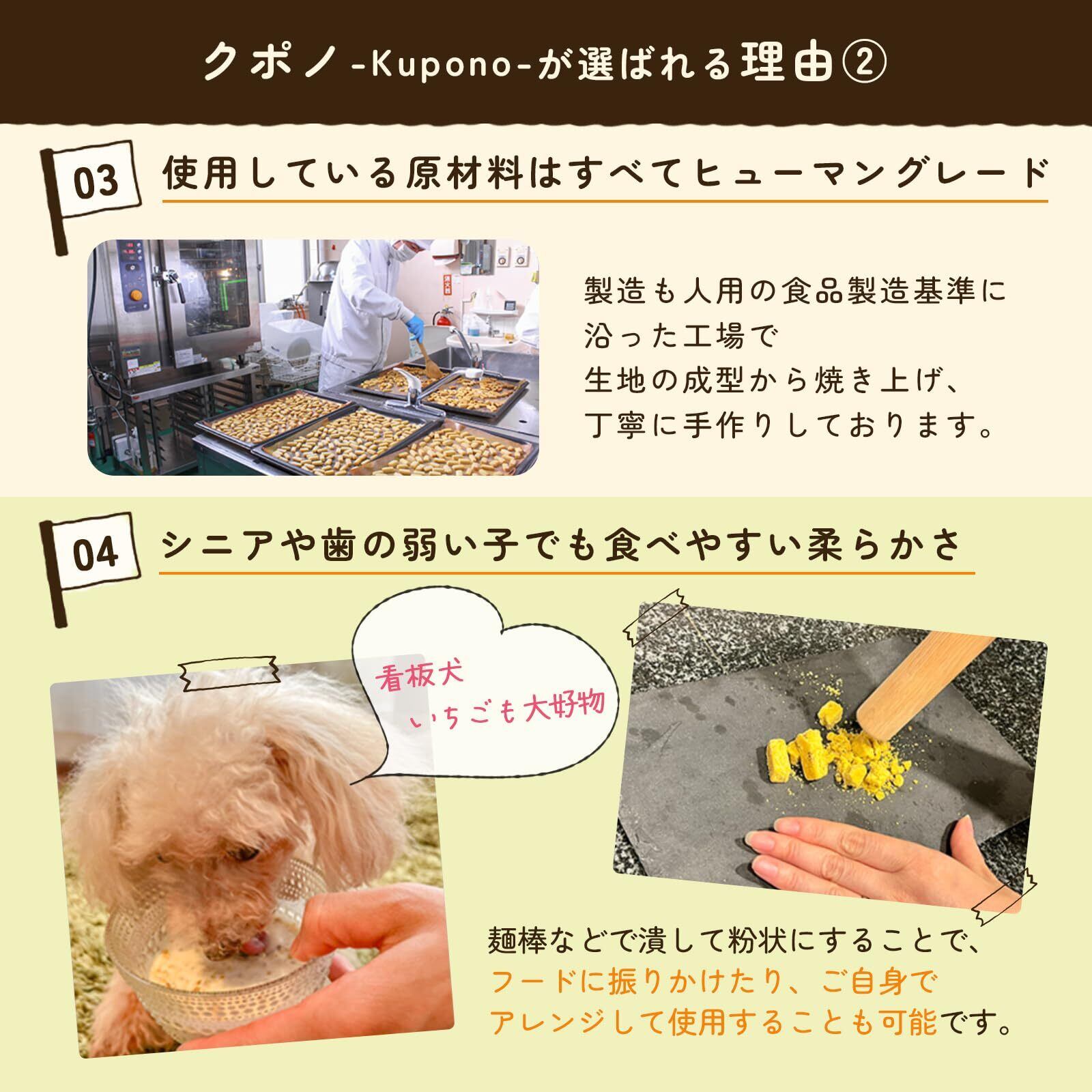 クポノ -Kupono-が選ばれる理由②

03

使用している原材料はすべてヒューマングレード

製造も人用の食品製造基準に沿った工場で生地の成型から焼き上げ、丁寧に手作りしております。

04

シニアや歯の弱い子でも食べやすい柔らかさ

看板犬
いちごも大好物

麺棒などで潰して粉状にすることで、フードに振りかけたり、ご自身でアレンジして使用することも可能です。