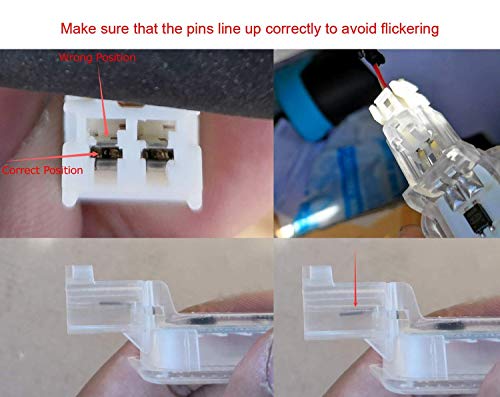 Make sure that the pins line up correctly to avoid flickering

Wrong Position

Correct Position