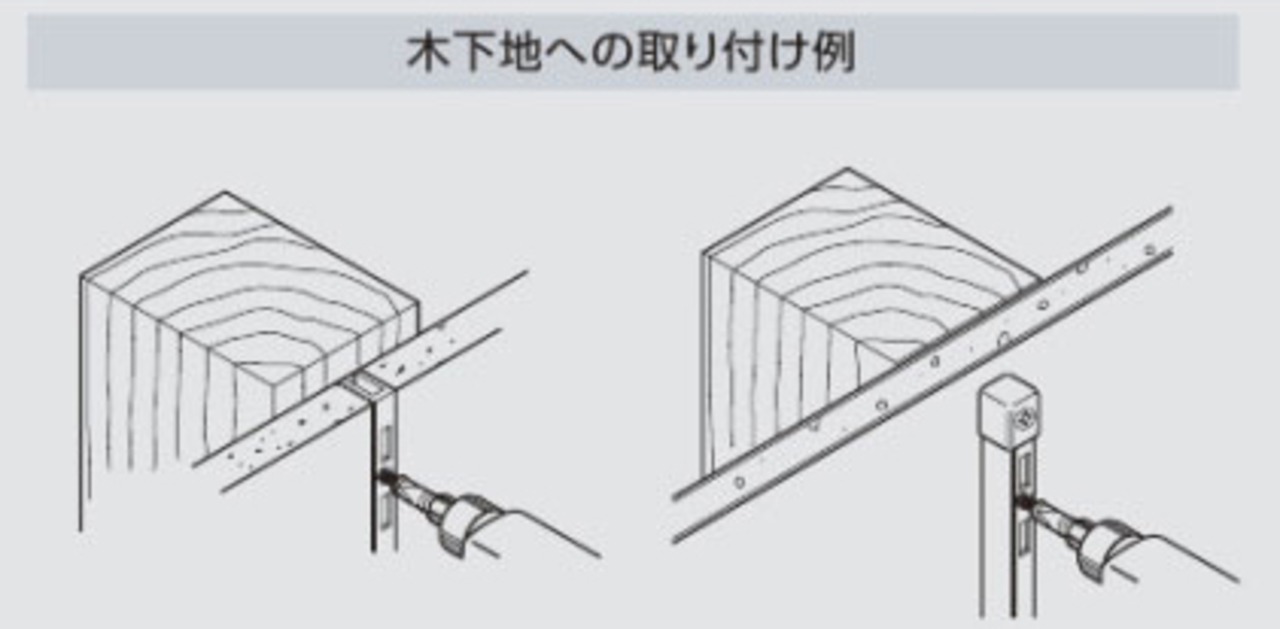 木下地への取り付け例