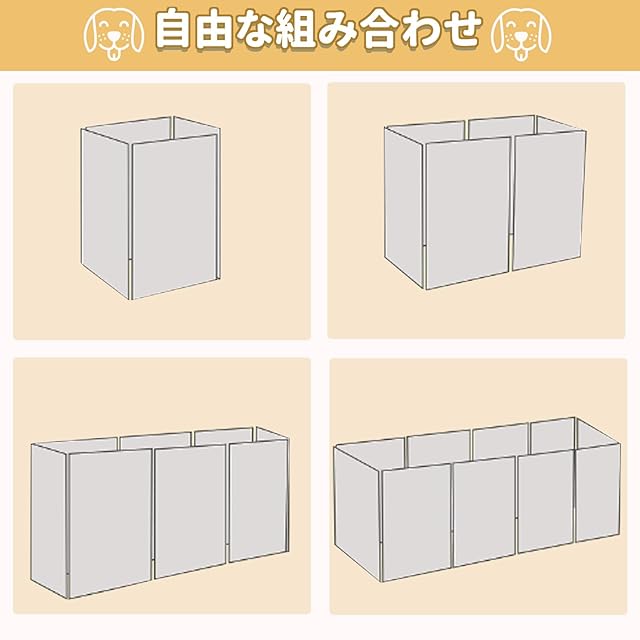 自由な組み合わせ