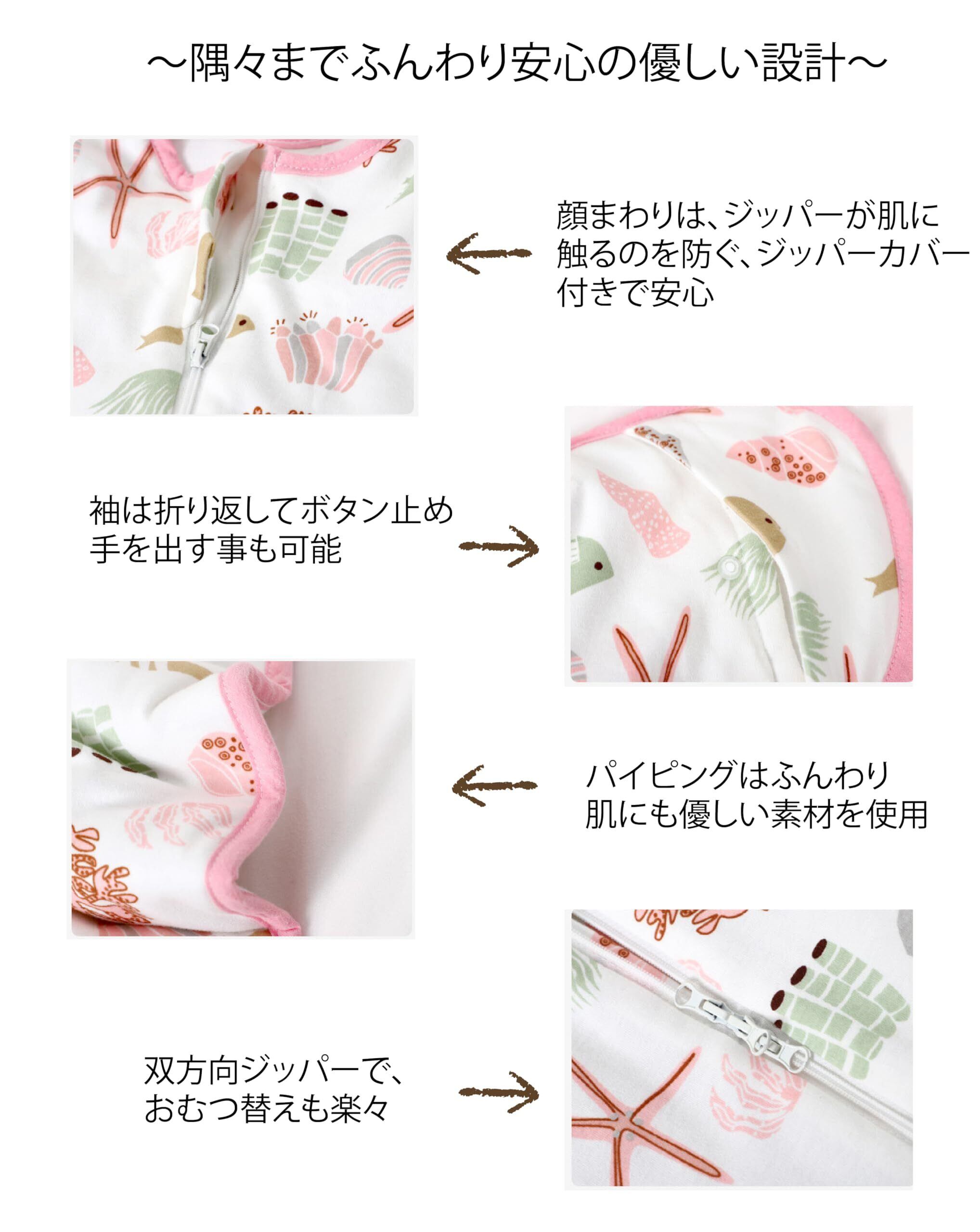 ～隅々までふんわり安心の優しい設計～

顔まわりは、ジッパーが肌に触るのを防ぐ、ジッパーカバー付きで安心

袖は折り返してボタン止め
手を出す事も可能

パイピングはふんわり
肌にも優しい素材を使用

双方向ジッパーで、
おむつ替えも楽々