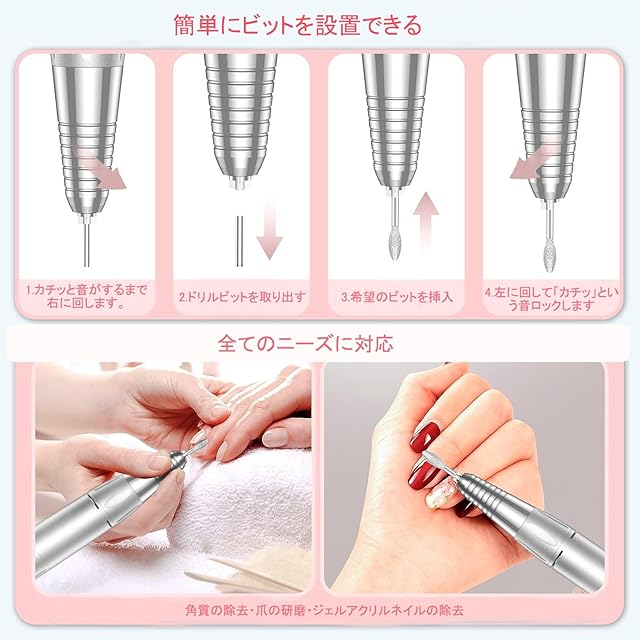 簡単にビットを設置できる

1.カチッと音がするまで右に回します。

2.ドリルビットを取り出す

3.希望のビットを挿入

4.左に回して「カチッ」という音ロックします

全てのニーズに対応

角質の除去･爪の研磨･ジェルアクリルネイルの除去