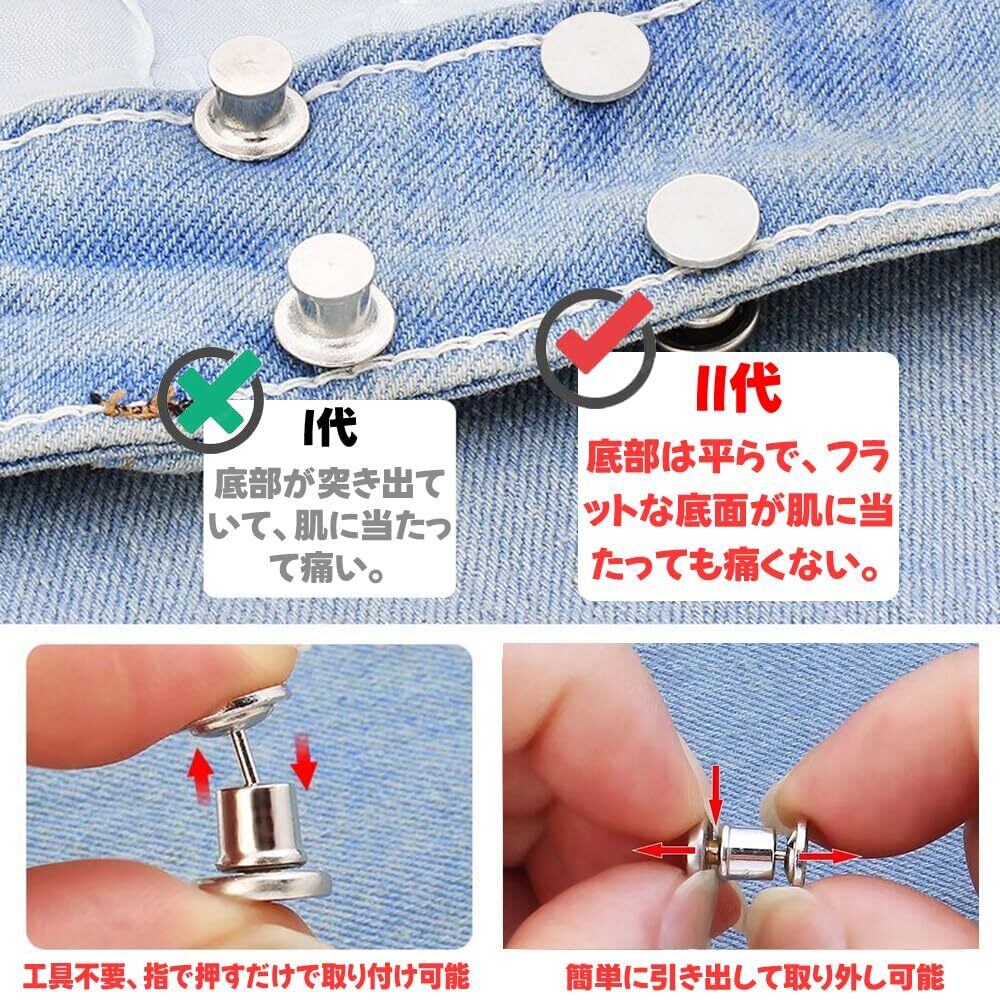 I代

底部が突き出ていて、肌に当たって痛い。

II代

底部は平らで、フラットな底面が肌に当たっても痛くない。

工具不要、指で押すだけで取り付け可能

簡単に引き出して取り外し可能