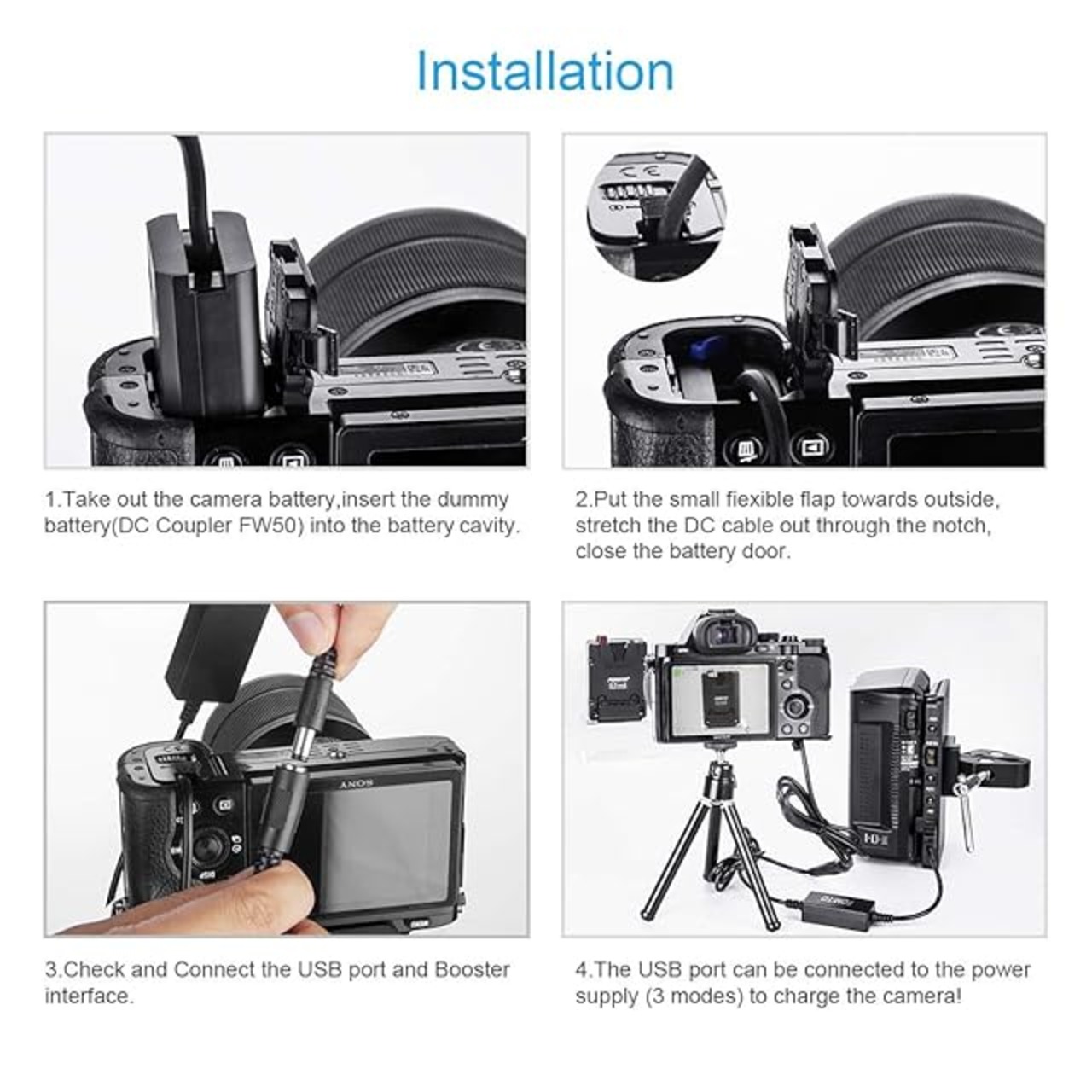 Installation

1.Take out the camera battery,insert the dummy battery(DC Coupler FW50) into the battery cavity.

2.Put the small fiexible flap towards outside, stretch the DC cable out through the notch, close the battery door.

SONY

3.Check and Connect the USB port and Booster interface.

4.The USB port can be connected to the power supply (3 modes) to charge the camera!