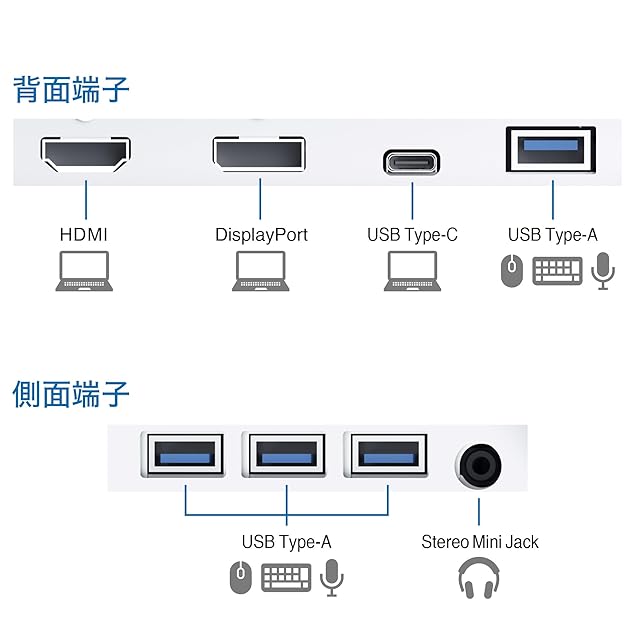 背面端子

HDMI

DisplayPort

USB Type-C

USB Type-A

側面端子

USB Type-A

Stereo Mini Jack