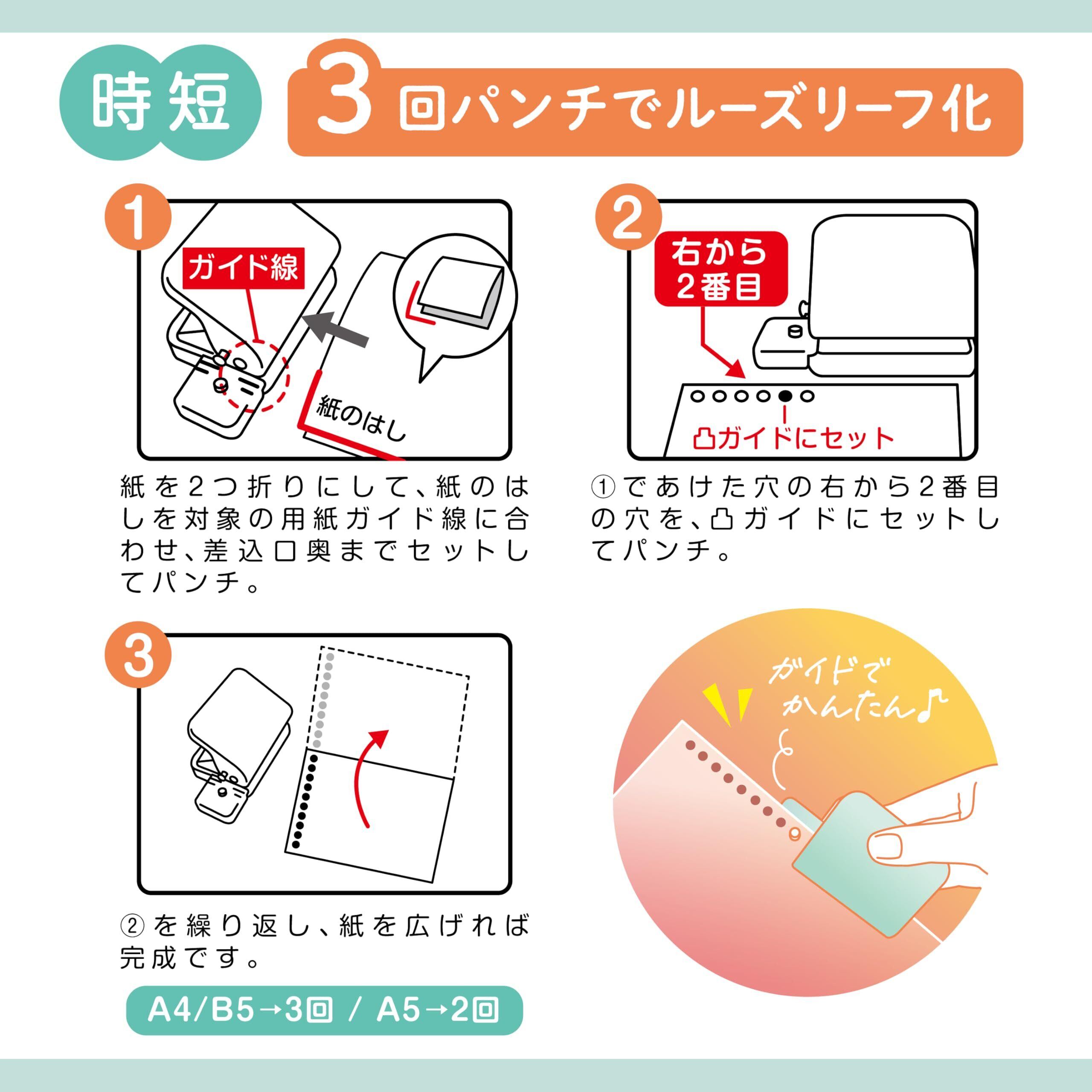 時短

3回パンチでルーズリーフ化

1

ガイド線

紙のはし

紙を2つ折りにして、紙のはしを対象の用紙ガイド線に合わせ、差込口奥までセットしてパンチ。

2

右から2番目

凸ガイドにセット

①であけた穴の右から2番目の穴を、凸ガイドにセットしてパンチ。

3

②を繰り返し、紙を広げれば完成です。

A4/B5→3回 / A5→2回

ガイドでかんたん♪