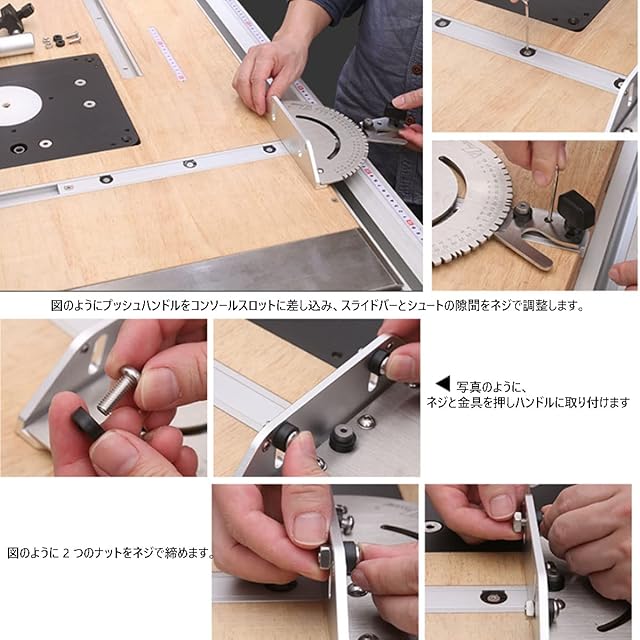 図のようにプッシュハンドルをコンソールスロットに差し込み、スライドバーとシュートの隙間をネジで調整します。

◀ 写真のように、
ネジと金具を押しハンドルに取り付けます

図のように 2 つのナットをネジで締めます。