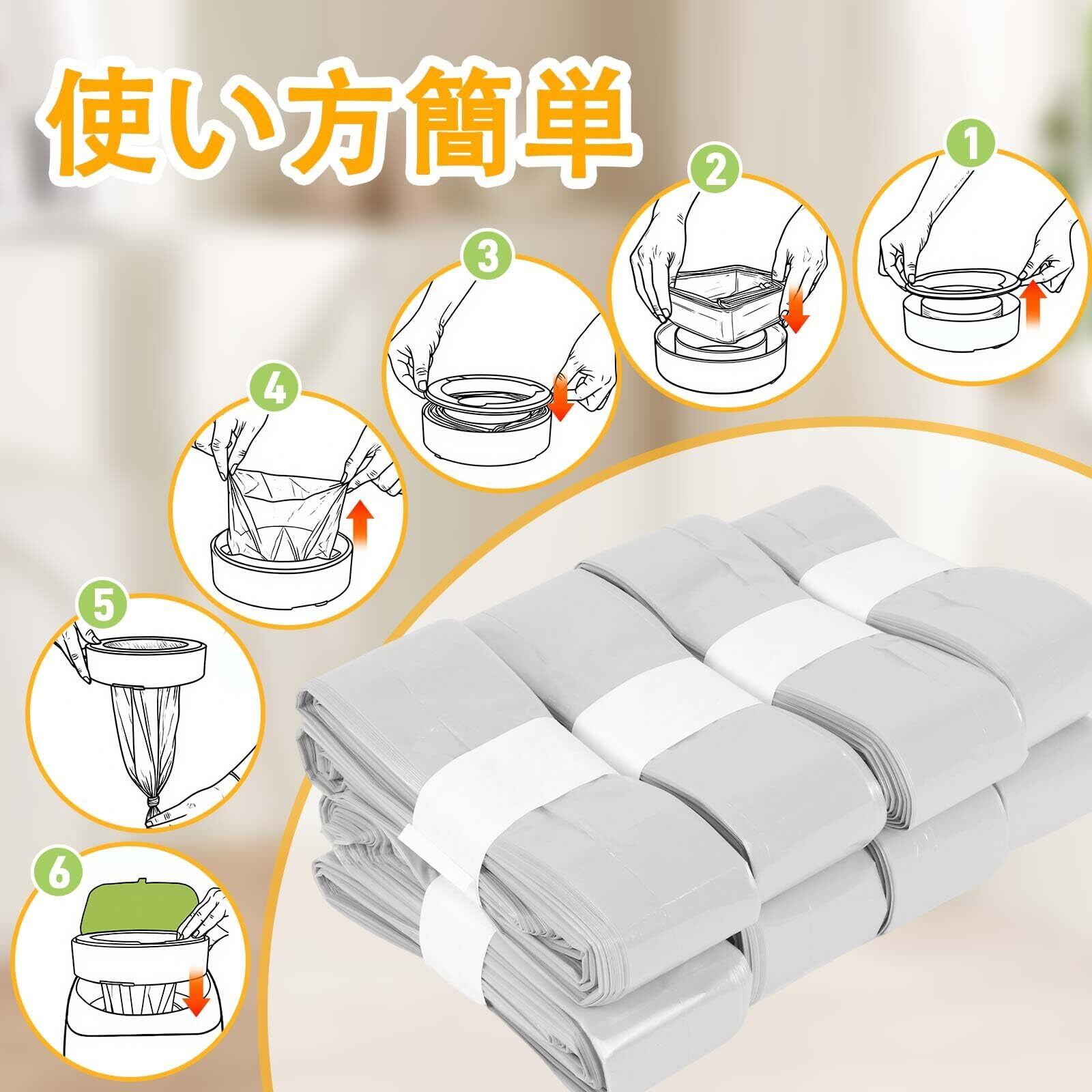 使い方簡単

1

2

3

4

5

6