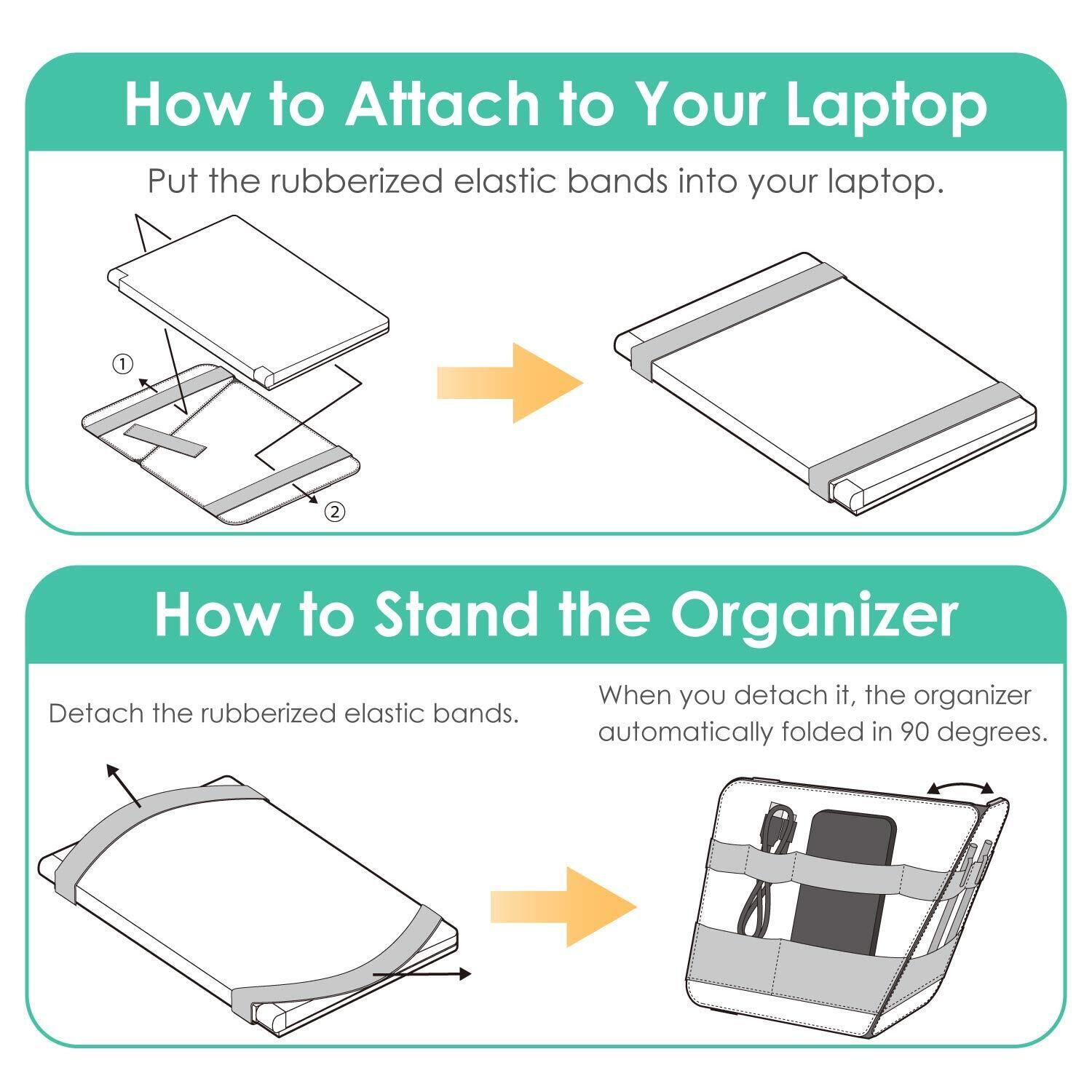 How to Attach to Your Laptop

Put the rubberized elastic bands into your laptop.

①

②

How to Stand the Organizer

Detach the rubberized elastic bands.

When you detach it, the organizer automatically folded in 90 degrees.