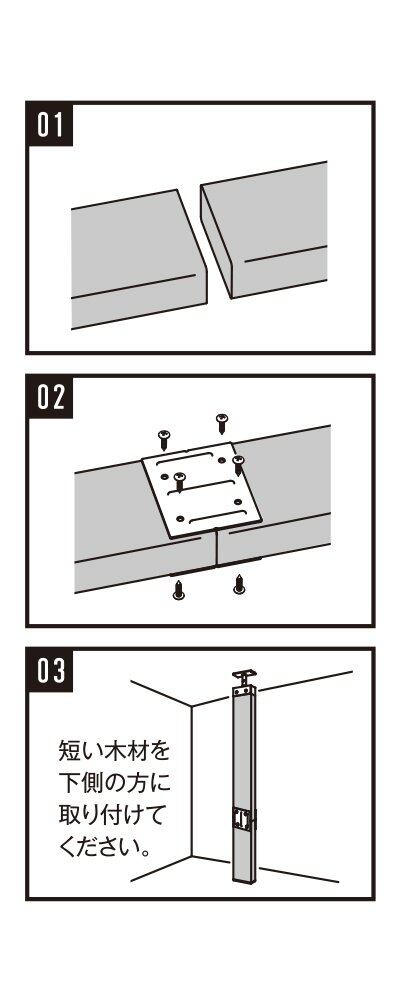 01

02

03

短い木材を下側の方に取り付けてください。