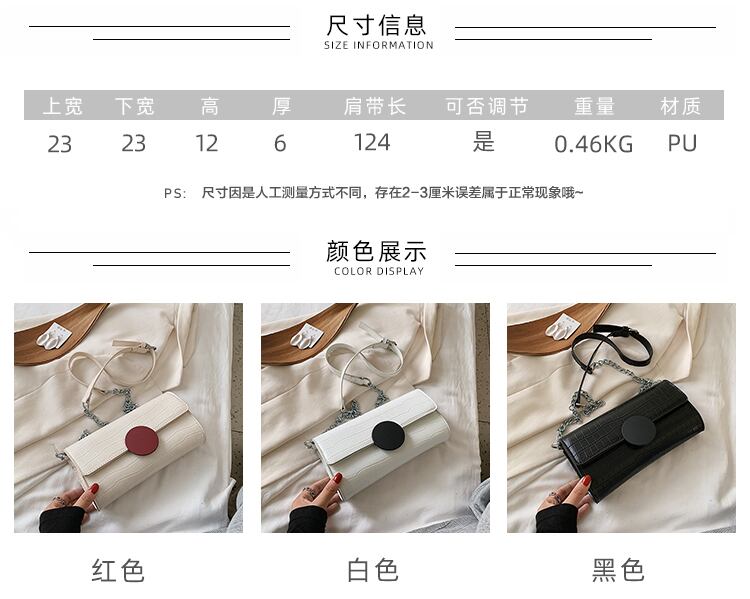 尺寸信息
SIZE INFORMATION

| 上宽 | 下宽 | 高 | 厚 | 肩带长 | 可否调节 | 重量 | 材质 |
|---|---|---|---|---|---|---|---|
| 23 | 23 | 12 | 6 | 124 | 是 | 0.46KG | PU |

PS: 尺寸因是人工测量方式不同，存在2-3厘米误差属于正常现象哦~

颜色展示
COLOR DISPLAY

红色

白色

黑色