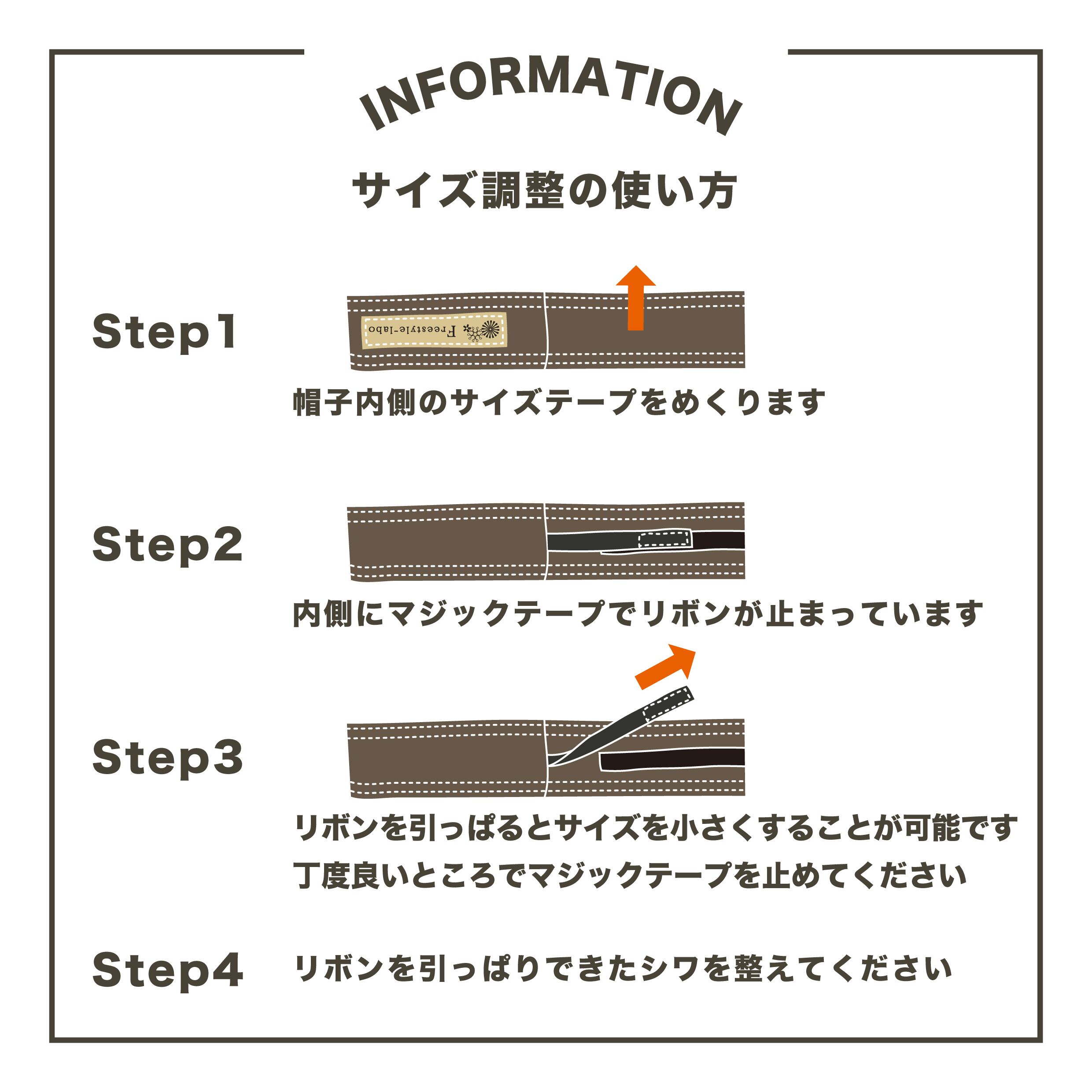 INFORMATION

サイズ調整の使い方

Step1

Freestyle-labo

帽子内側のサイズテープをめくります

Step2

内側にマジックテープでリボンが止まっています

Step3

リボンを引っぱるとサイズを小さくすることが可能です
丁度良いところでマジックテープを止めてください

Step4

リボンを引っぱりできたシワを整えてください