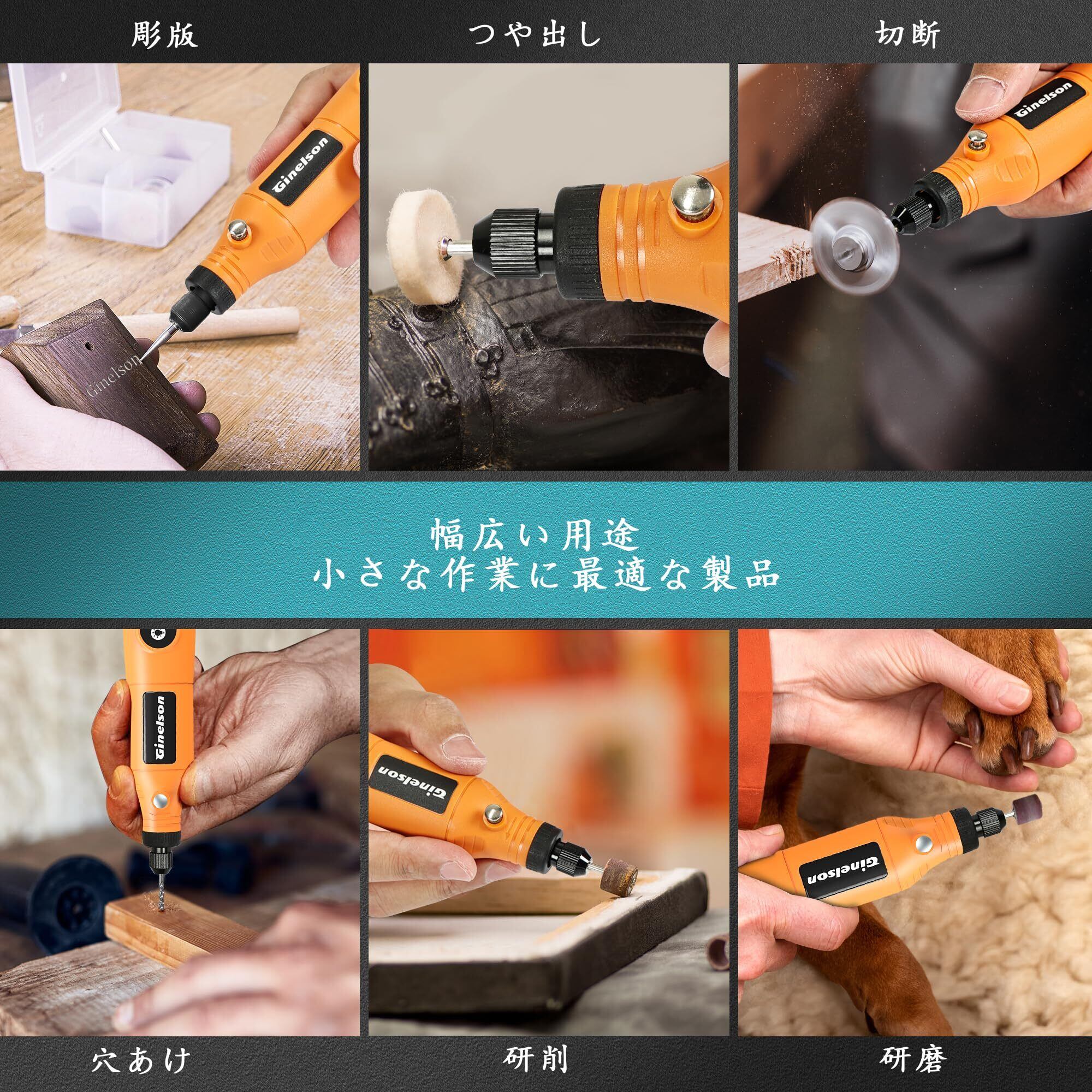 彫版

つや出し

切断

Ginelson

Ginelson

Ginelson

幅広い用途
小さな作業に最適な製品

Ginelson

Ginelson

Ginelson

穴あけ

研削

研磨