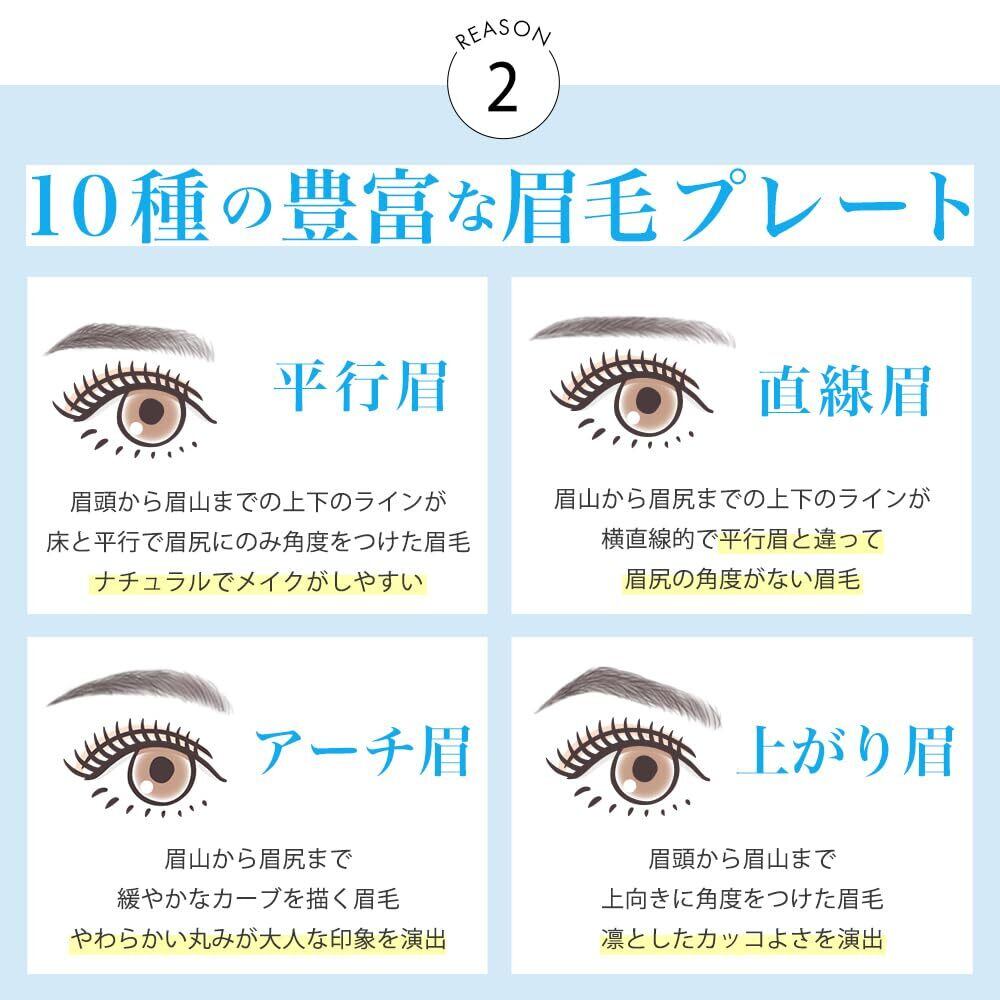 REASON
2

10種の豊富な眉毛プレート

平行眉

眉頭から眉山までの上下のラインが
床と平行で眉尻にのみ角度をつけた眉毛
ナチュラルでメイクがしやすい

直線眉

眉山から眉尻までの上下のラインが
横直線的で平行眉と違って
眉尻の角度がない眉毛

アーチ眉

眉山から眉尻まで
緩やかなカーブを描く眉毛
やわらかい丸みが大人な印象を演出

上がり眉

眉頭から眉山まで
上向きに角度をつけた眉毛
凛としたカッコよさを演出